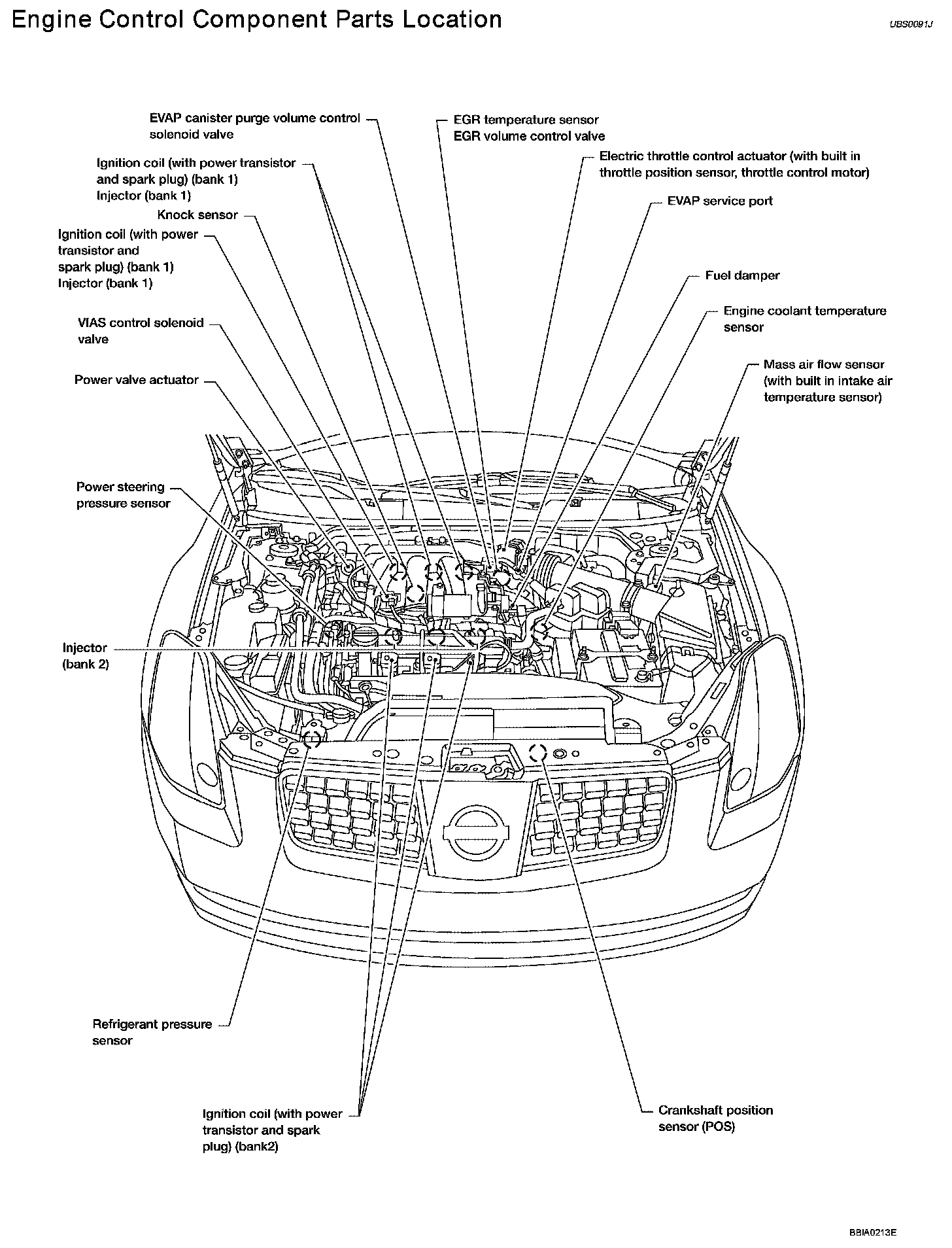 Engine Control Component Parts Location

UBS0091J

EVAP canister purge volume control solenoid valve

Ignition coil (with power transistor and spark plug) (bank 1)
Injector (bank 1)

Knock sensor

Ignition coil (with power transistor and spark plug) (bank 1)
Injector (bank 1)

VIAS control solenoid valve

Power valve actuator

Power steering pressure sensor

Injector (bank 2)

Refrigerant pressure sensor

Ignition coil (with power transistor and spark plug) (bank2)

EGR temperature sensor
EGR volume control valve

Electric throttle control actuator (with built in throttle position sensor, throttle control motor)

EVAP service port

Fuel damper

Engine coolant temperature sensor

Mass air flow sensor (with built in intake air temperature sensor)

Crankshaft position sensor (POS)

BBIA0213E