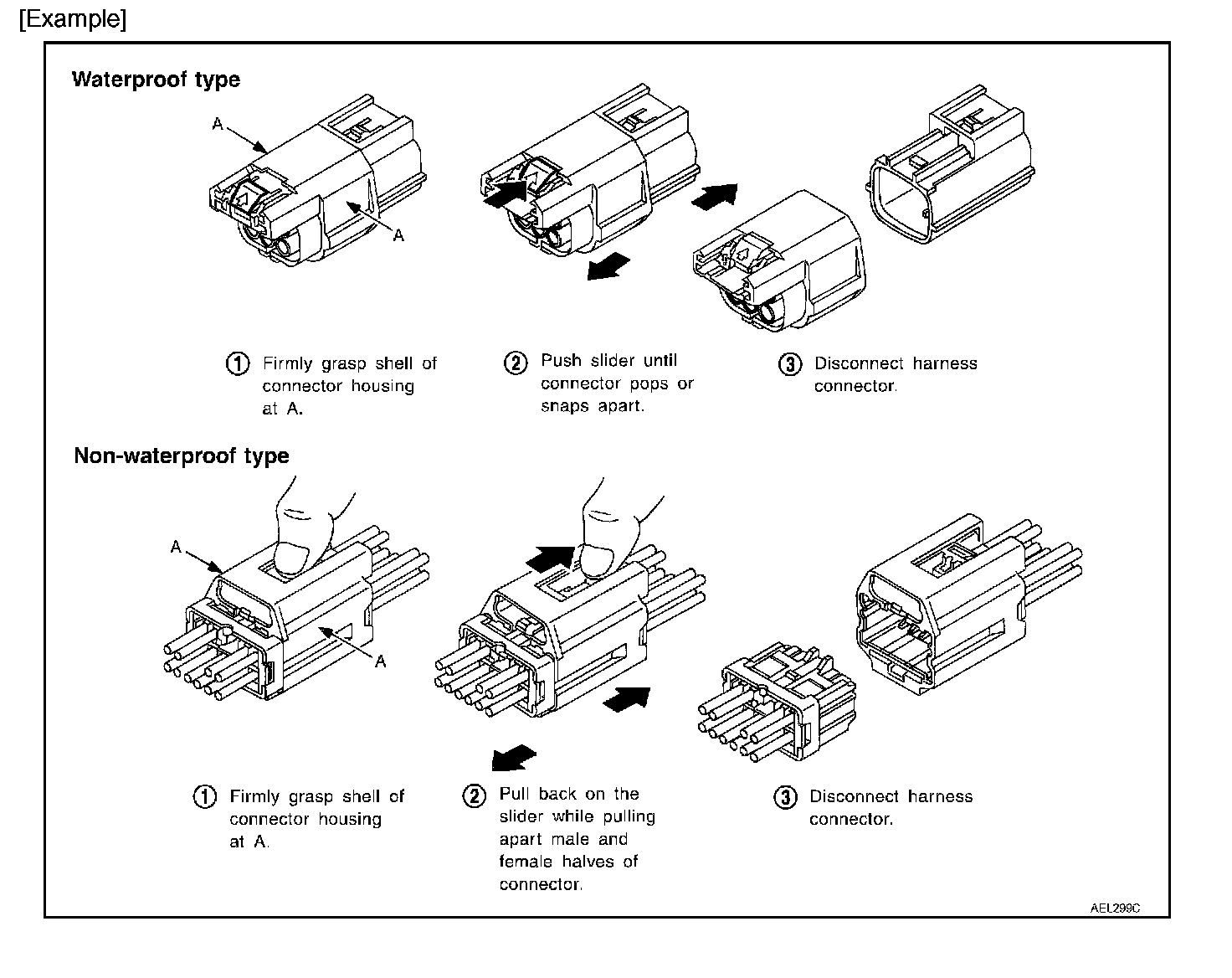 [Example]

Waterproof type

A

A

① Firmly grasp shell of connector housing at A.

② Push slider until connector pops or snaps apart.

③ Disconnect harness connector.

Non-waterproof type

A

A

① Firmly grasp shell of connector housing at A.

② Pull back on the slider while pulling apart male and female halves of connector.

③ Disconnect harness connector.

AEL299C