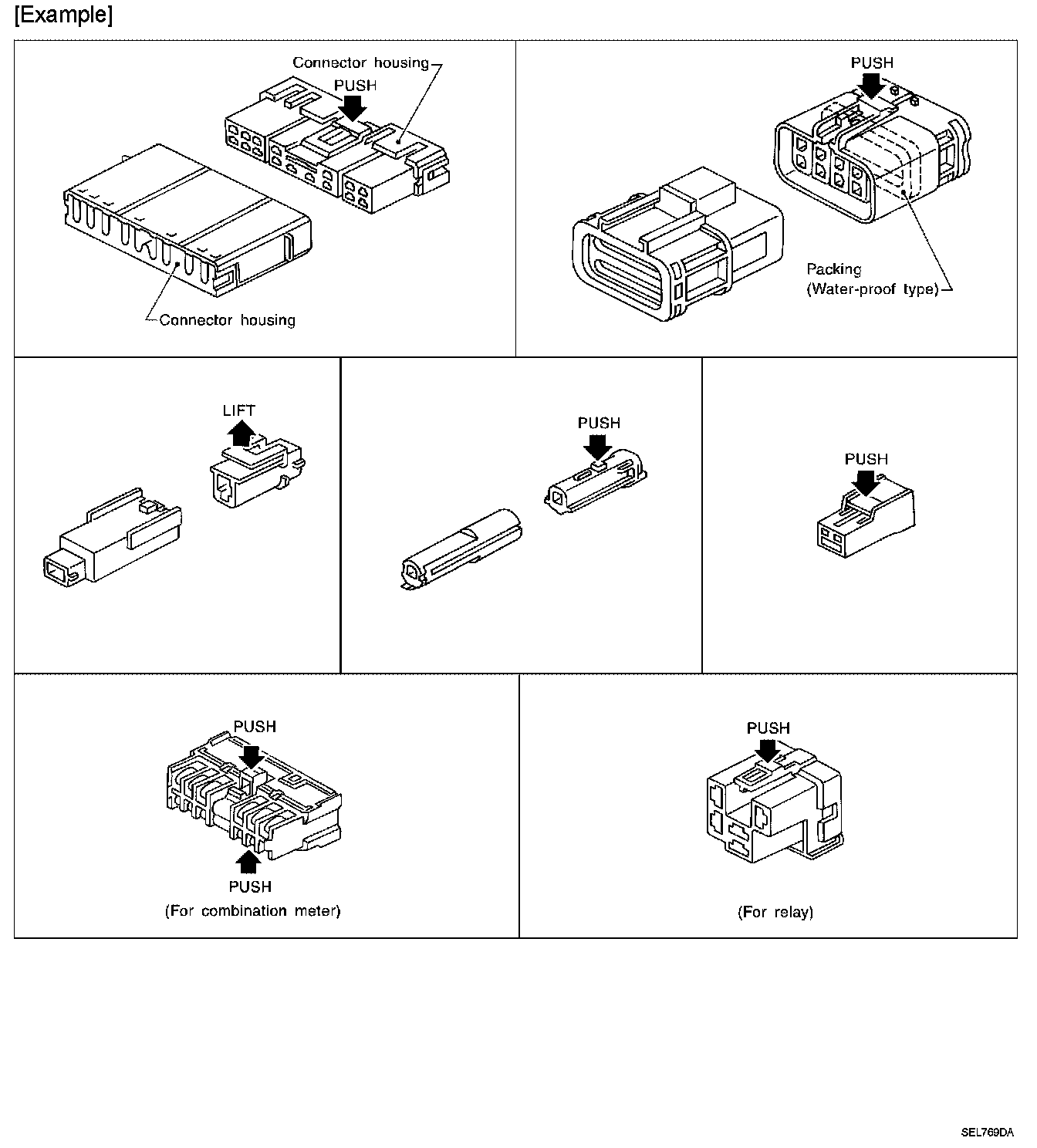 [Example]

Connector housing
PUSH
Connector housing

PUSH
Packing
(Water-proof type)

LIFT

PUSH

PUSH

PUSH
PUSH
(For combination meter)

PUSH
(For relay)

SEL769DA