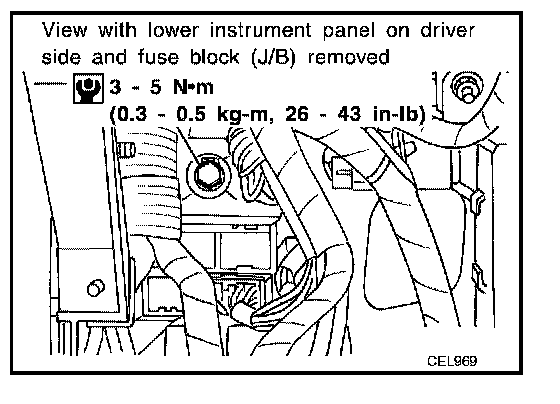 View with lower instrument panel on driver side and fuse block (J/B) removed

3 - 5 N•m
(0.3 - 0.5 kg-m, 26 - 43 in-lb)

CEL969