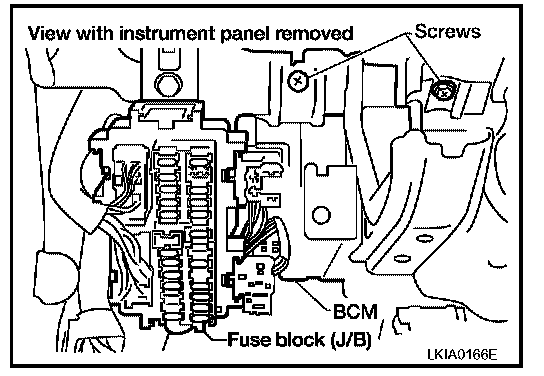 View with instrument panel removed

Screws

BCM

Fuse block (J/B)

LKIA0166E