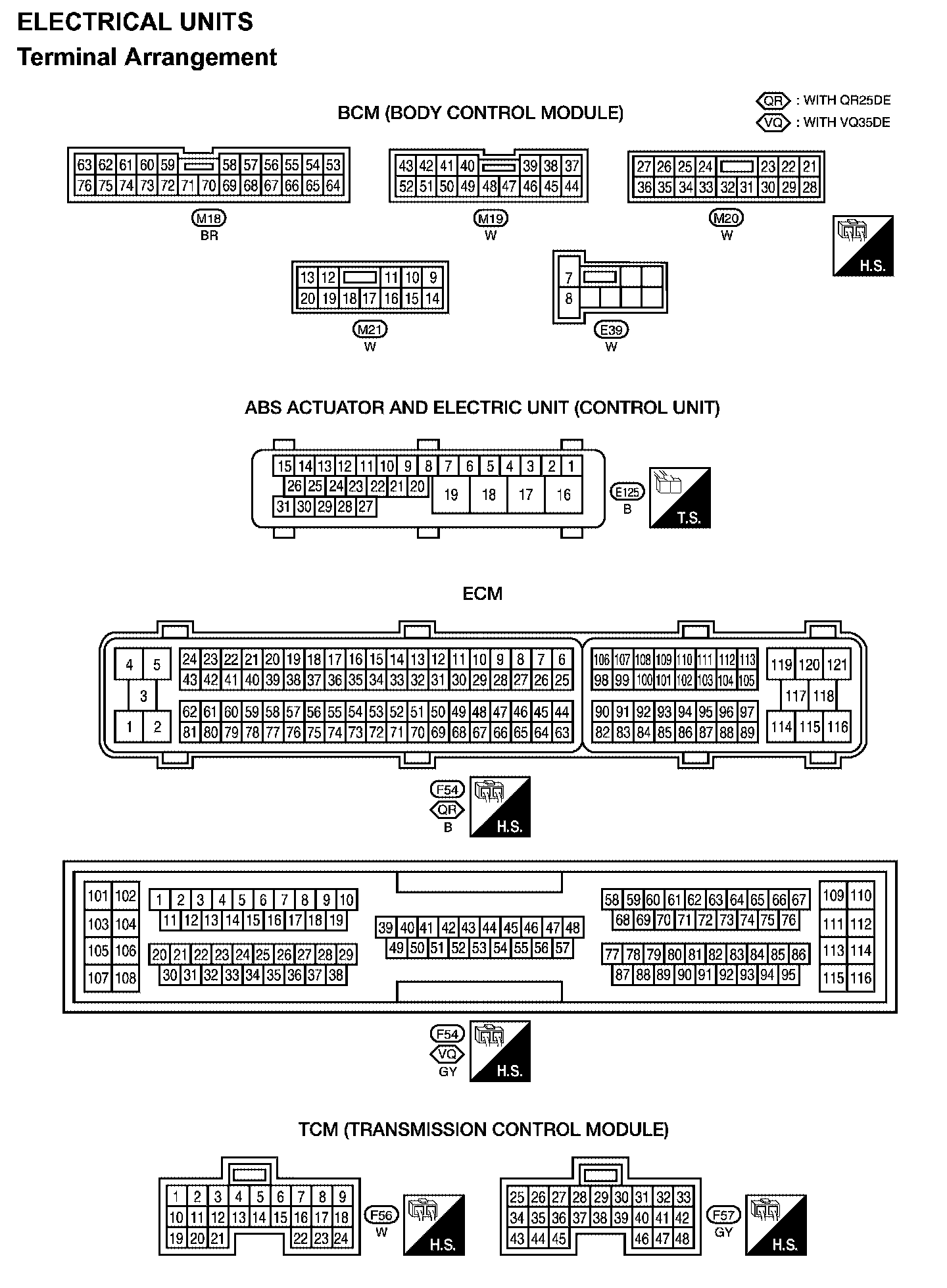 ELECTRICAL UNITS
Terminal Arrangement

QR : WITH QR25DE
VQ : WITH VQ35DE

BCM (BODY CONTROL MODULE)

63 62 61 60 59 58 57 56 55 54 53
76 75 74 73 72 71 70 69 68 67 66 65 64
M18
BR

43 42 41 40 39 38 37
52 51 50 49 48 47 46 45 44
M19
W

27 26 25 24 23 22 21
36 35 34 33 32 31 30 29 28
M20
W

H.S.

13 12 11 10 9
20 19 18 17 16 15 14
M21
W

7
8
E39
W

ABS ACTUATOR AND ELECTRIC UNIT (CONTROL UNIT)

15 14 13 12 11 10 9 8 7 6 5 4 3 2 1
26 25 24 23 22 21 20 19 18 17 16
31 30 29 28 27
E125
B
T.S.

ECM

4 5
3
1 2
24 23 22 21 20 19 18 17 16 15 14 13 12 11 10 9 8 7 6
43 42 41 40 39 38 37 36 35 34 33 32 31 30 29 28 27 26 25
62 61 60 59 58 57 56 55 54 53 52 51 50 49 48 47 46 45 44
81 80 79 78 77 76 75 74 73 72 71 70 69 68 67 66 65 64 63
106 107 108 109 110 111 112 113
98 99 100 101 102 103 104 105
90 91 92 93 94 95 96 97
82 83 84 85 86 87 88 89
119 120 121
117 118
114 115 116
F54
QR
B
H.S.

101 102
103 104
105 106
107 108
1 2 3 4 5 6 7 8 9 10
11 12 13 14 15 16 17 18 19
20 21 22 23 24 25 26 27 28 29
30 31 32 33 34 35 36 37 38
39 40 41 42 43 44 45 46 47 48
49 50 51 52 53 54 55 56 57
58 59 60 61 62 63 64 65 66 67
68 69 70 71 72 73 74 75 76
77 78 79 80 81 82 83 84 85 86
87 88 89 90 91 92 93 94 95
109 110
111 112
113 114
115 116
F54
VQ
GY
H.S.

TCM (TRANSMISSION CONTROL MODULE)

1 2 3 4 5 6 7 8 9
10 11 12 13 14 15 16 17 18
19 20 21 22 23 24
F56
W
H.S.

25 26 27 28 29 30 31 32 33
34 35 36 37 38 39 40 41 42
43 44 45 46 47 48
F57
GY
H.S.