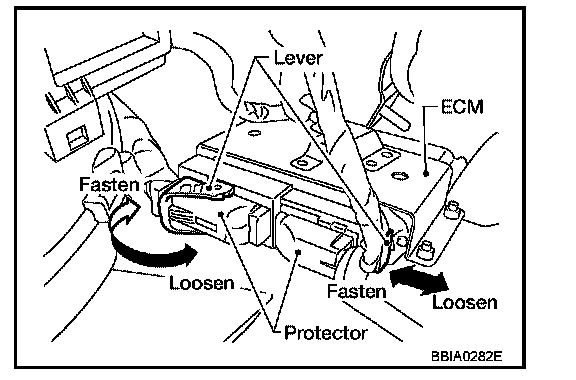 Lever

ECM

Fasten

Loosen

Fasten

Loosen

Protector

BBIA0282E