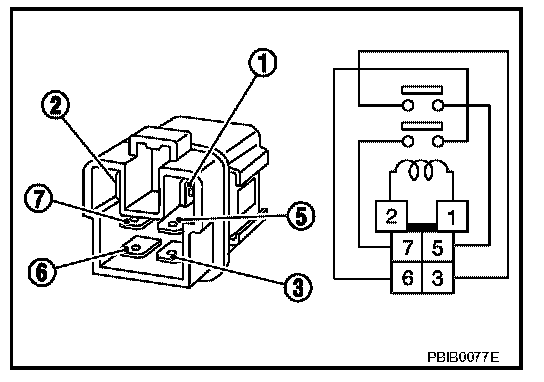 1
2
7
5
6
3

2 1
7 5
6 3

PBIB0077E