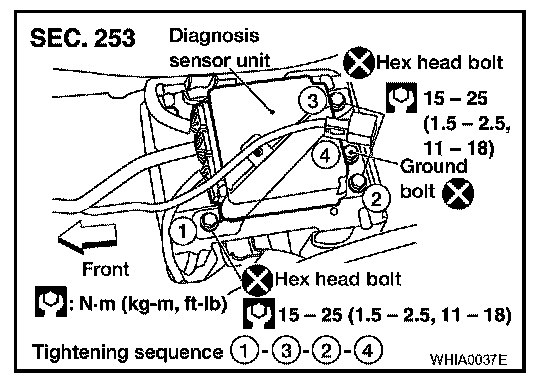 SEC. 253

Diagnosis sensor unit

Hex head bolt

15 – 25 (1.5 – 2.5, 11 – 18)

3

4

Ground bolt

2

1

Front

Hex head bolt

: N·m (kg-m, ft-lb)

15 – 25 (1.5 – 2.5, 11 – 18)

Tightening sequence 1 - 3 - 2 - 4

WHIA0037E