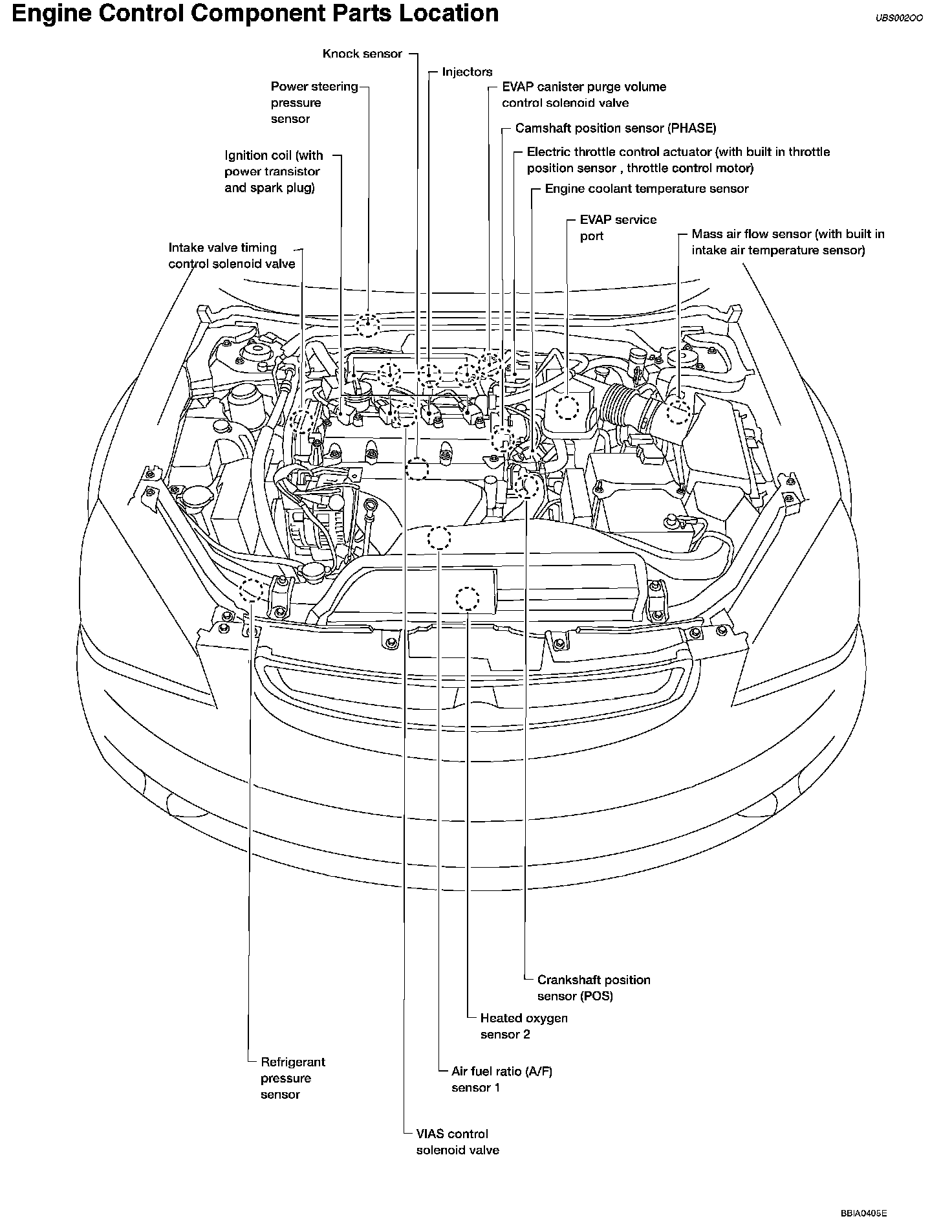 Engine Control Component Parts Location

UBS002OO

Knock sensor

Injectors

Power steering pressure sensor

EVAP canister purge volume control solenoid valve

Camshaft position sensor (PHASE)

Ignition coil (with power transistor and spark plug)

Electric throttle control actuator (with built in throttle position sensor , throttle control motor)

Engine coolant temperature sensor

EVAP service port

Mass air flow sensor (with built in intake air temperature sensor)

Intake valve timing control solenoid valve

Crankshaft position sensor (POS)

Heated oxygen sensor 2

Refrigerant pressure sensor

Air fuel ratio (A/F) sensor 1

VIAS control solenoid valve

BBIA0405E