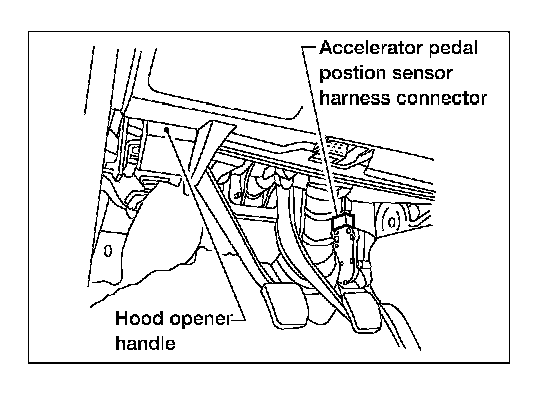 Accelerator pedal postion sensor harness connector

Hood opener handle