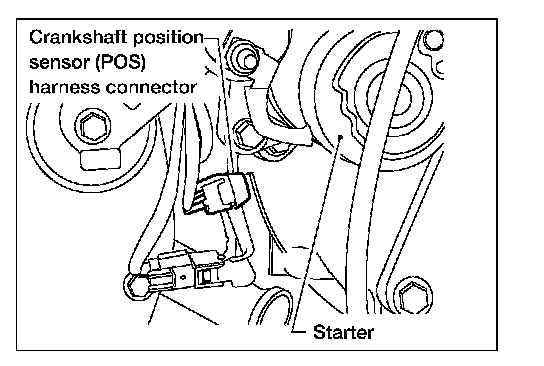 Crankshaft position sensor (POS) harness connector

Starter