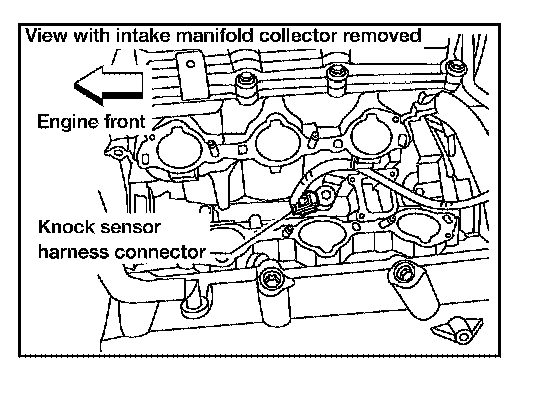 View with intake manifold collector removed

Engine front

Knock sensor harness connector