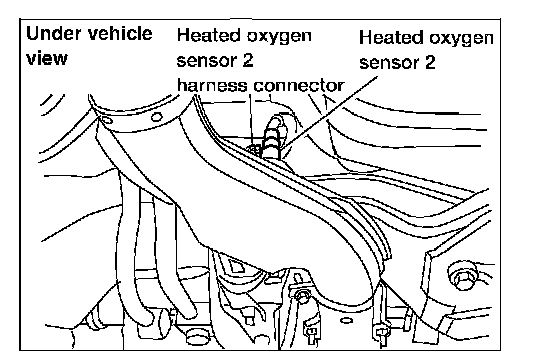 Under vehicle view

Heated oxygen sensor 2 harness connector

Heated oxygen sensor 2