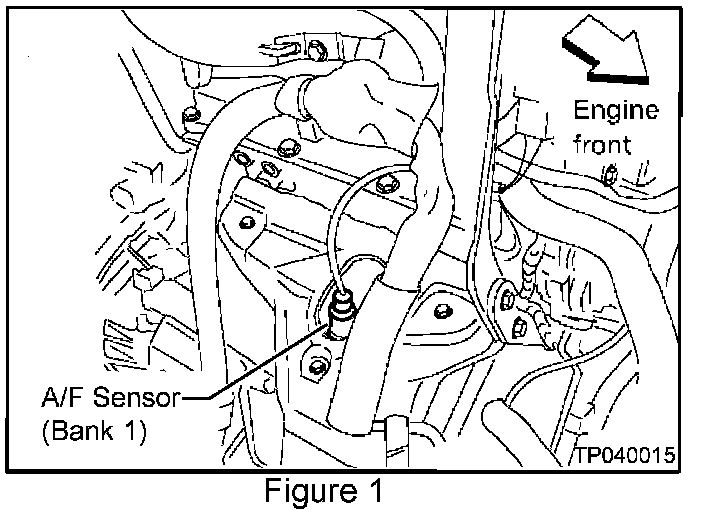 Engine front

A/F Sensor (Bank 1)

TP040015

Figure 1