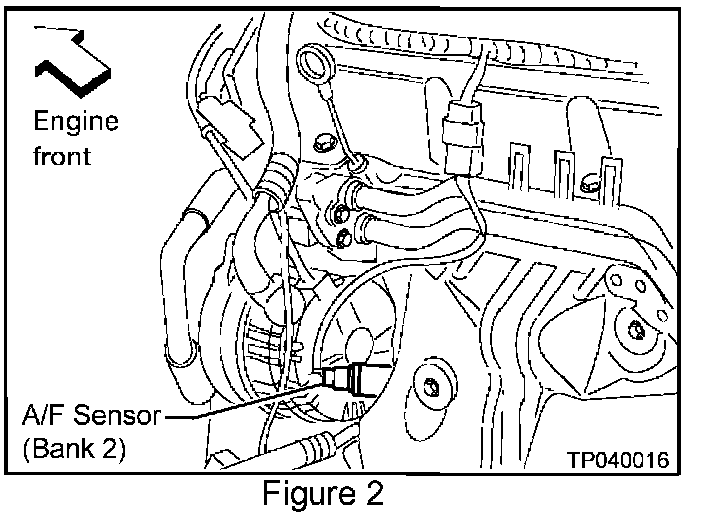 Engine front

A/F Sensor (Bank 2)

TP040016

Figure 2