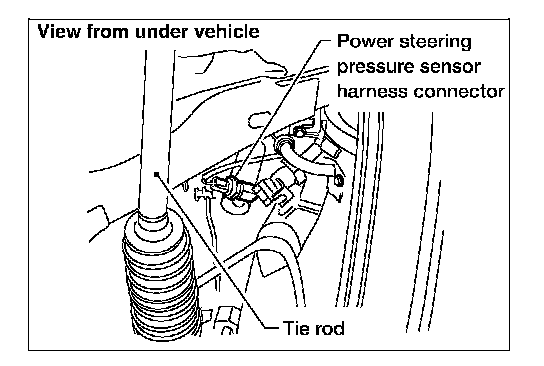 View from under vehicle

Power steering pressure sensor harness connector

Tie rod