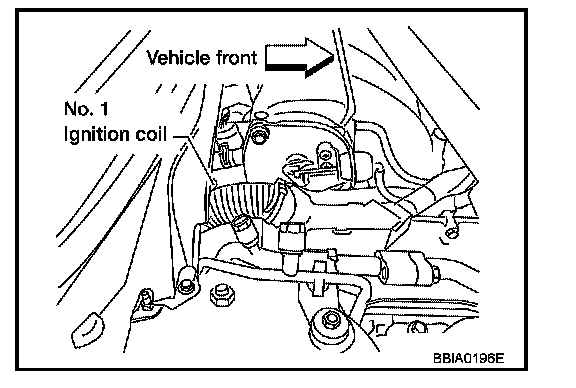 Vehicle front

No. 1
Ignition coil

BBIA0196E