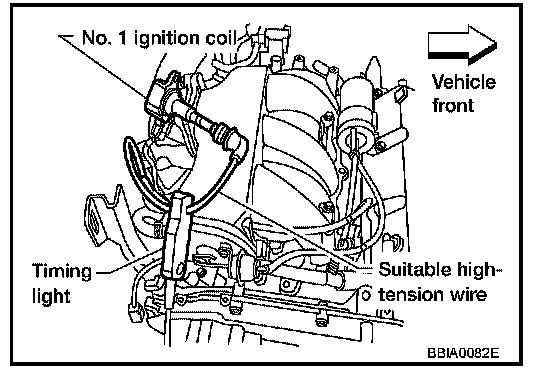 No. 1 ignition coil

Vehicle front

Timing light

Suitable high-tension wire

BBIA0082E