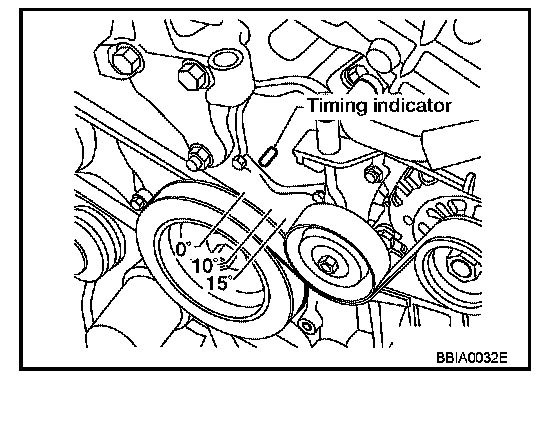 Timing indicator
0°
10°
15°
BBIA0032E