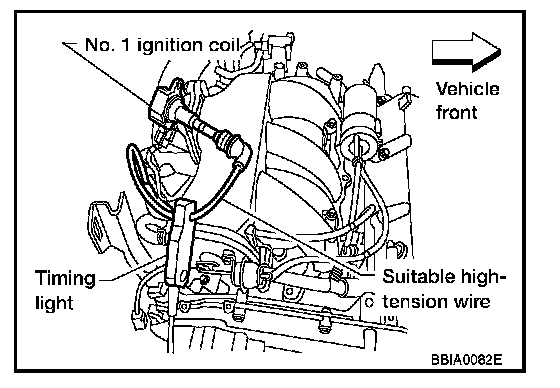 No. 1 ignition coil

Vehicle front

Timing light

Suitable high-tension wire

BBIA0062E