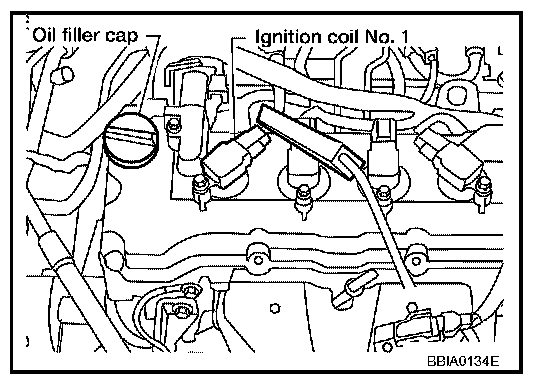 Oil filler cap

Ignition coil No. 1

BBIA0134E