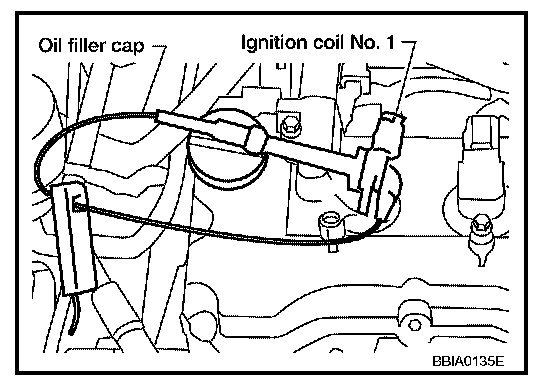 Oil filler cap
Ignition coil No. 1
BBIA0135E