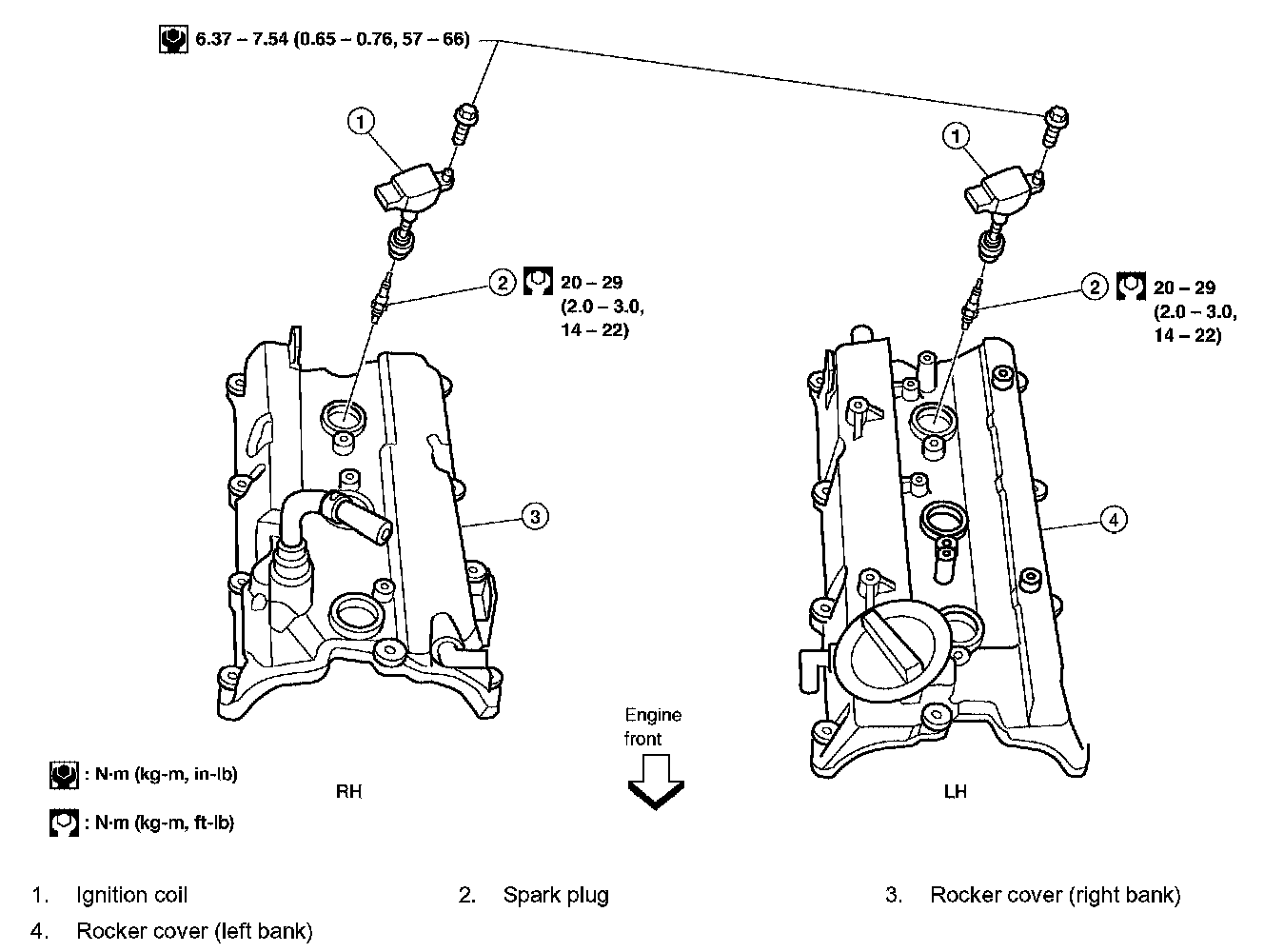 6.37 – 7.54 (0.65 – 0.76, 57 – 66)

1

1

2 20 – 29 (2.0 – 3.0, 14 – 22)

2 20 – 29 (2.0 – 3.0, 14 – 22)

3

4

Engine front

: N·m (kg-m, in-lb)

: N·m (kg-m, ft-lb)

RH

LH

1. Ignition coil
2. Spark plug
3. Rocker cover (right bank)
4. Rocker cover (left bank)