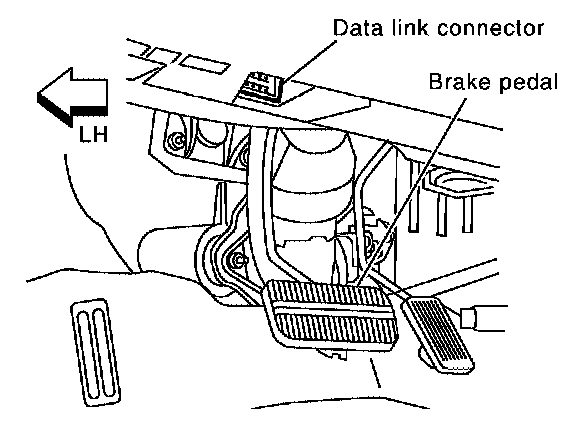 Data link connector
Brake pedal
LH