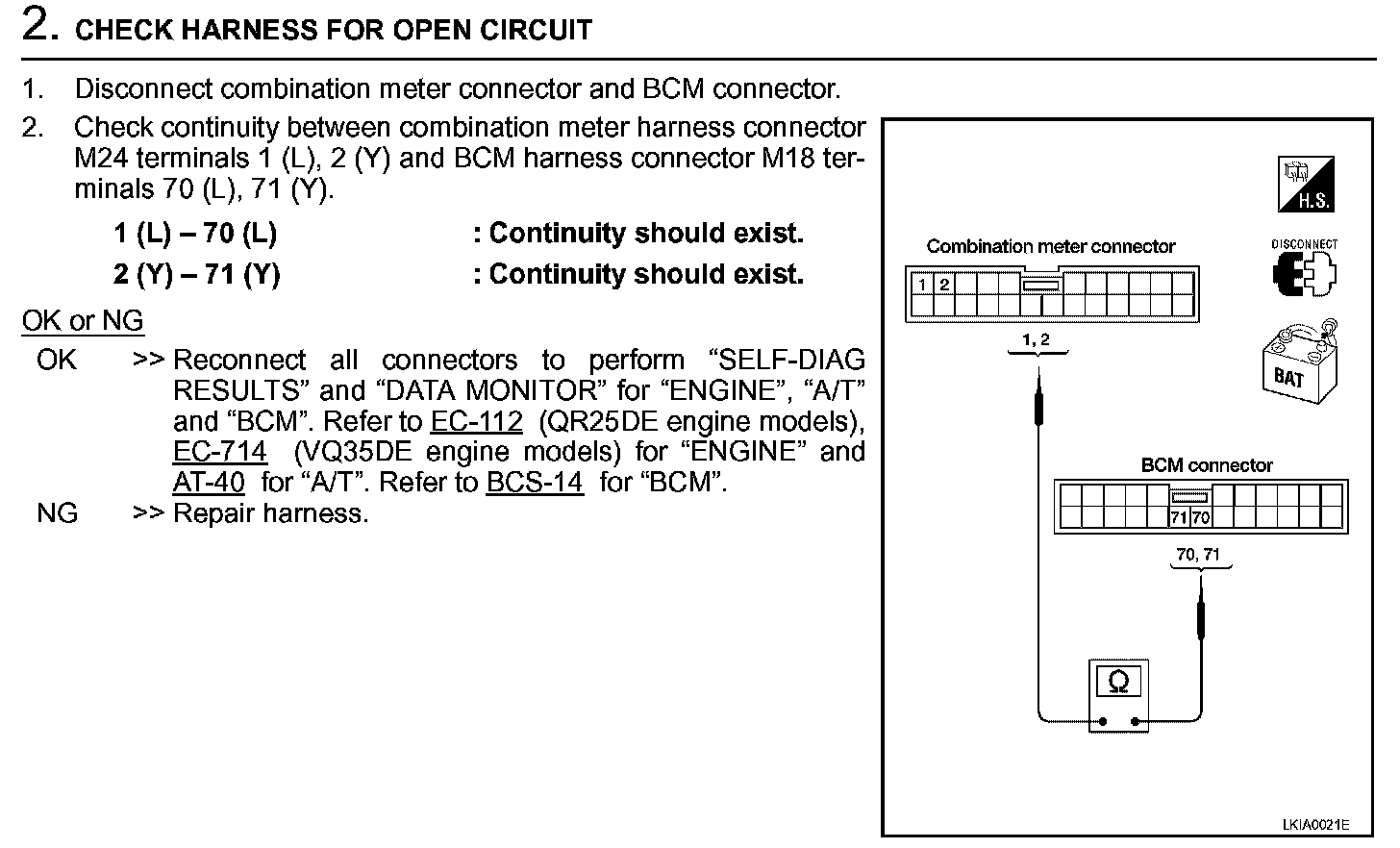 2. CHECK HARNESS FOR OPEN CIRCUIT

1. Disconnect combination meter connector and BCM connector.
2. Check continuity between combination meter harness connector M24 terminals 1 (L), 2 (Y) and BCM harness connector M18 terminals 70 (L), 71 (Y).

1 (L) – 70 (L) : Continuity should exist.
2 (Y) – 71 (Y) : Continuity should exist.

OK or NG
OK >> Reconnect all connectors to perform “SELF-DIAG RESULTS” and “DATA MONITOR” for “ENGINE”, “A/T” and “BCM”. Refer to EC-112 (QR25DE engine models), EC-714 (VQ35DE engine models) for “ENGINE” and AT-40 for “A/T”. Refer to BCS-14 for “BCM”.
NG >> Repair harness.

H.S.
DISCONNECT
BAT
Combination meter connector
1 2
1, 2
BCM connector
71 70
70, 71
Ω
LKIA0021E