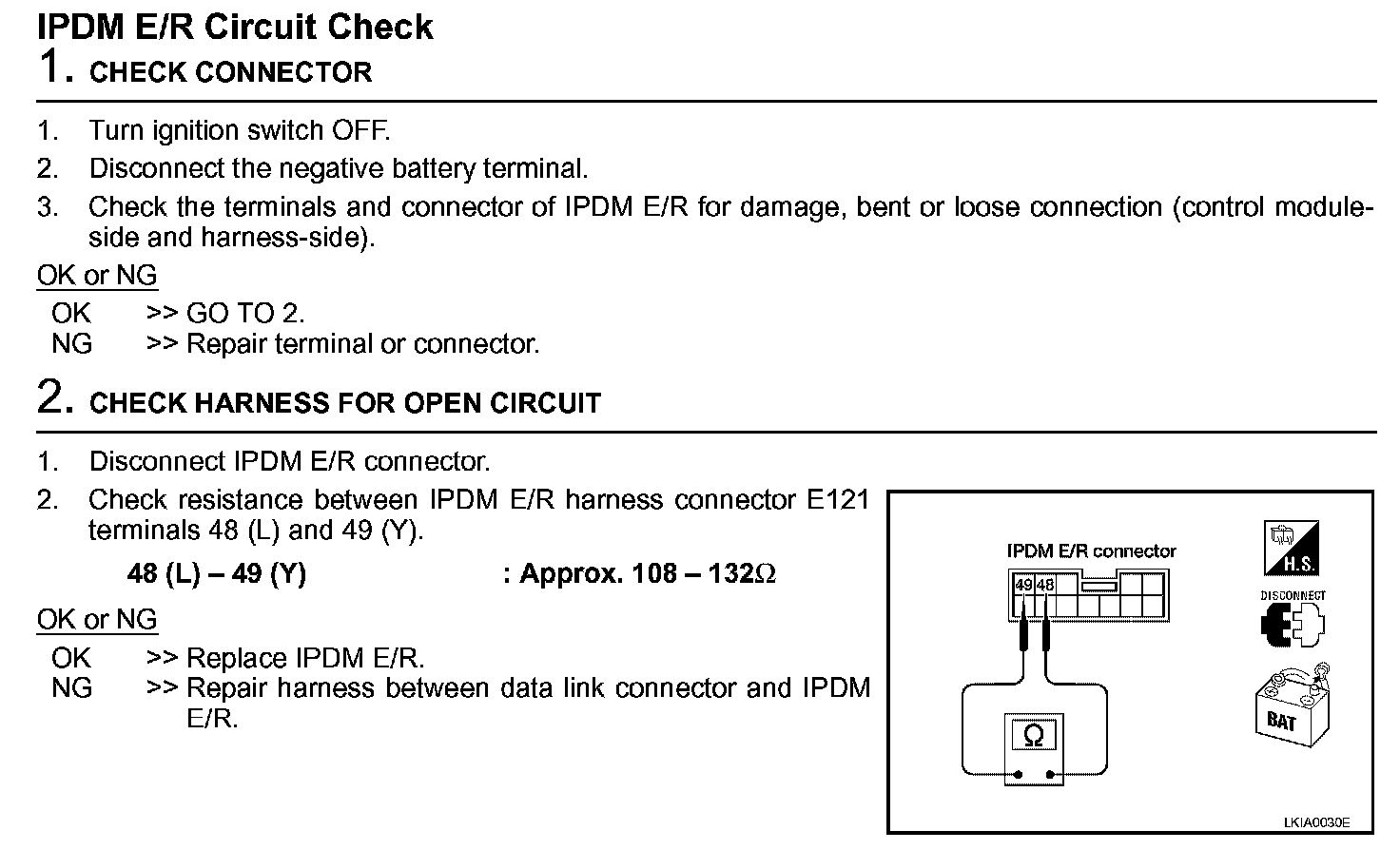 IPDM E/R Circuit Check
1. CHECK CONNECTOR

1. Turn ignition switch OFF.
2. Disconnect the negative battery terminal.
3. Check the terminals and connector of IPDM E/R for damage, bent or loose connection (control module-side and harness-side).

OK or NG
OK >> GO TO 2.
NG >> Repair terminal or connector.

2. CHECK HARNESS FOR OPEN CIRCUIT

1. Disconnect IPDM E/R connector.
2. Check resistance between IPDM E/R harness connector E121 terminals 48 (L) and 49 (Y).

48 (L) – 49 (Y) : Approx. 108 – 132$\Omega$

OK or NG
OK >> Replace IPDM E/R.
NG >> Repair harness between data link connector and IPDM E/R.

IPDM E/R connector
49 48
$\Omega$
H.S.
DISCONNECT
BAT
LKIA0030E