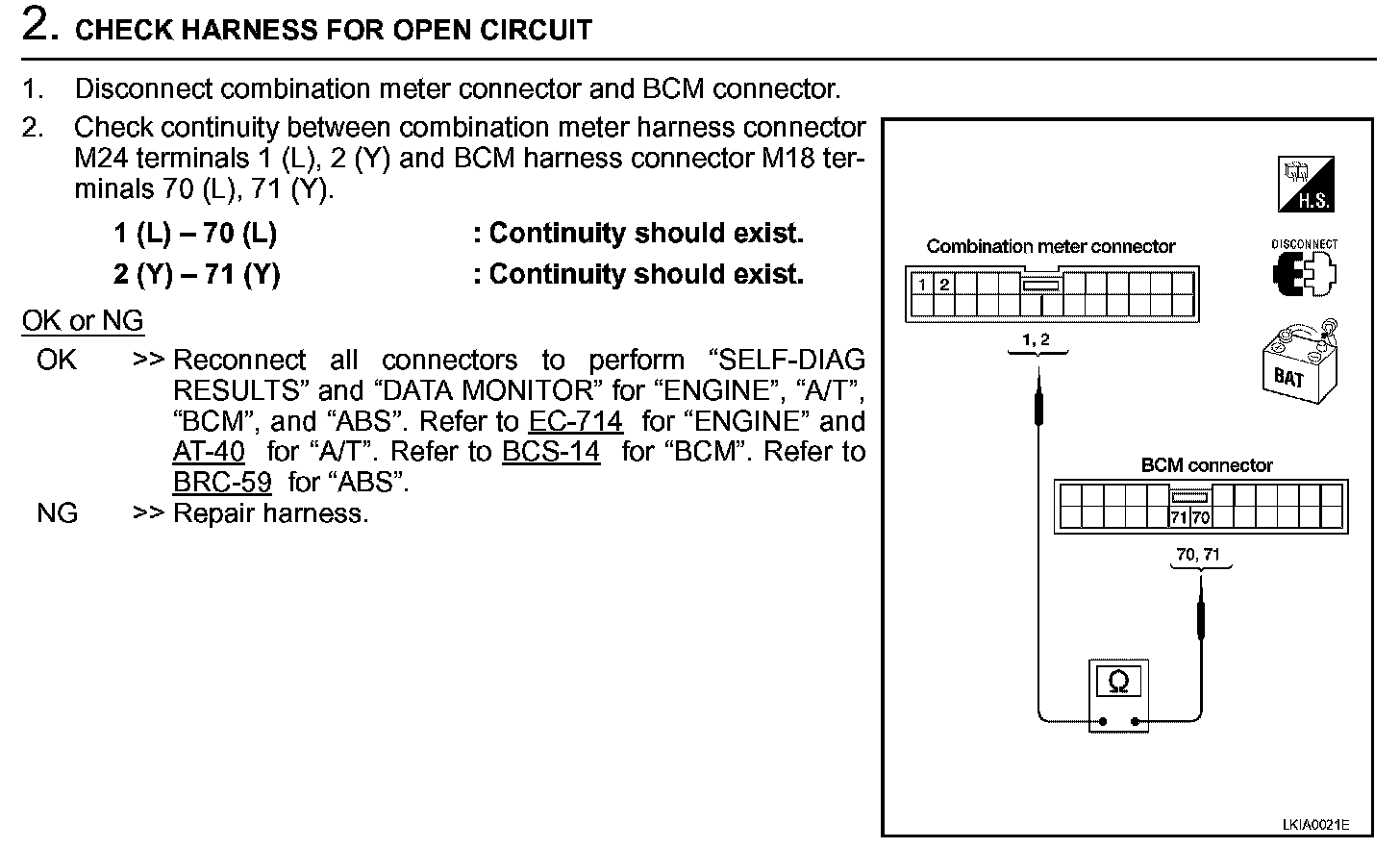 2. CHECK HARNESS FOR OPEN CIRCUIT

1. Disconnect combination meter connector and BCM connector.
2. Check continuity between combination meter harness connector M24 terminals 1 (L), 2 (Y) and BCM harness connector M18 terminals 70 (L), 71 (Y).

1 (L) – 70 (L) : Continuity should exist.
2 (Y) – 71 (Y) : Continuity should exist.

OK or NG
OK >> Reconnect all connectors to perform “SELF-DIAG RESULTS” and “DATA MONITOR” for “ENGINE”, “A/T”, “BCM”, and “ABS”. Refer to EC-714 for “ENGINE” and AT-40 for “A/T”. Refer to BCS-14 for “BCM”. Refer to BRC-59 for “ABS”.
NG >> Repair harness.

H.S.
DISCONNECT
BAT
Combination meter connector
1 2
1, 2
BCM connector
71 70
70, 71
Ω
LKIA0021E