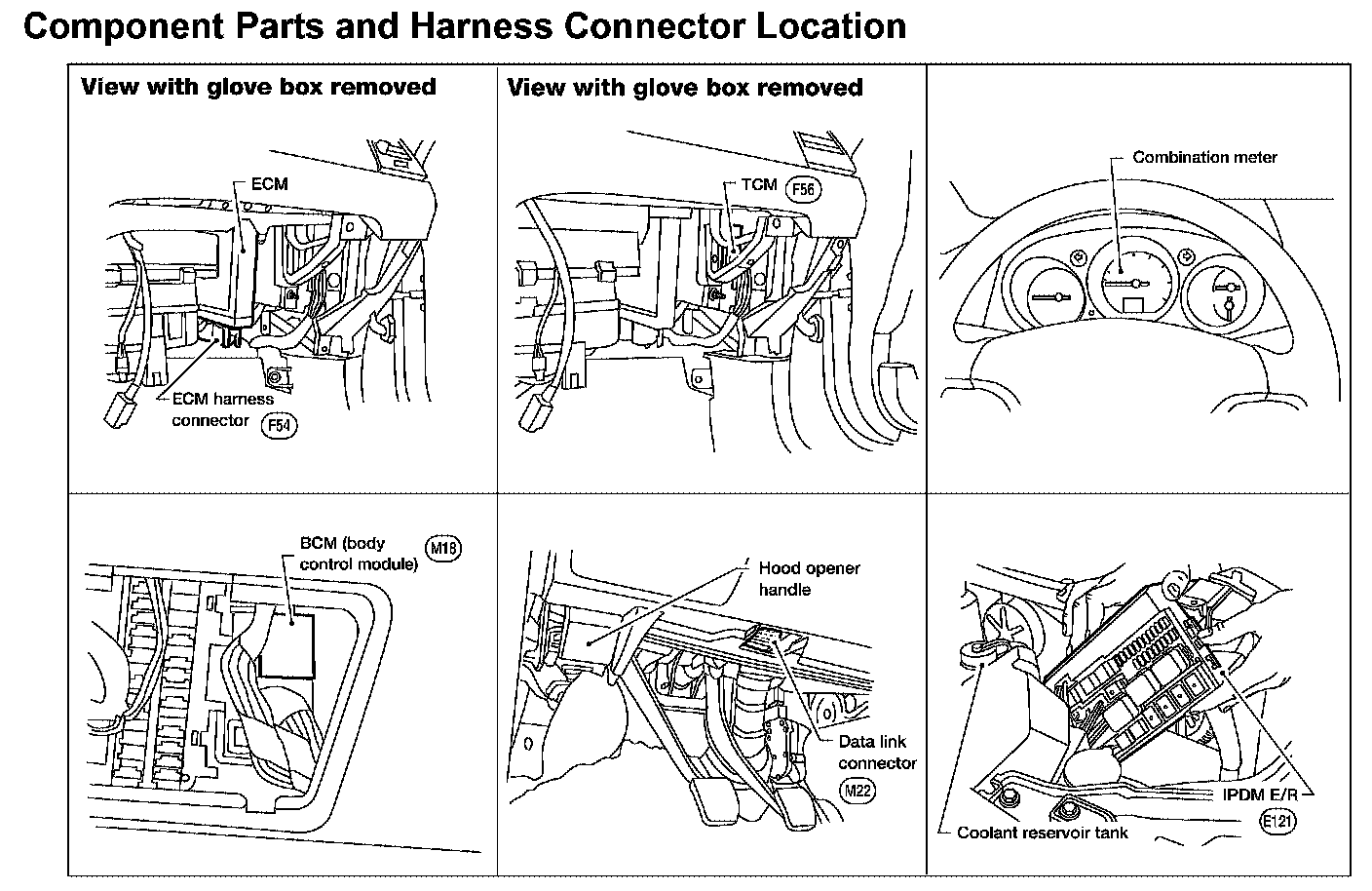 Component Parts and Harness Connector Location

View with glove box removed

ECM

ECM harness connector F54

View with glove box removed

TCM F56

Combination meter

BCM (body control module) M18

Hood opener handle

Data link connector M22

IPDM E/R

E121

Coolant reservoir tank