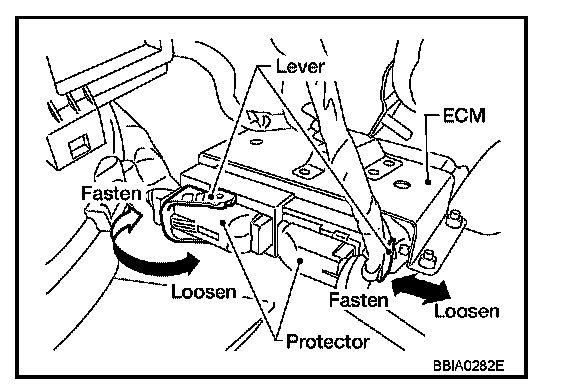 Lever
ECM
Fasten
Loosen
Fasten
Loosen
Protector
BBIA0282E