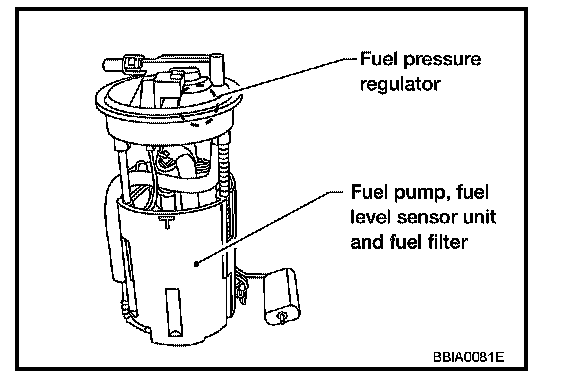 Fuel pressure regulator

Fuel pump, fuel level sensor unit and fuel filter

BBIA0081E