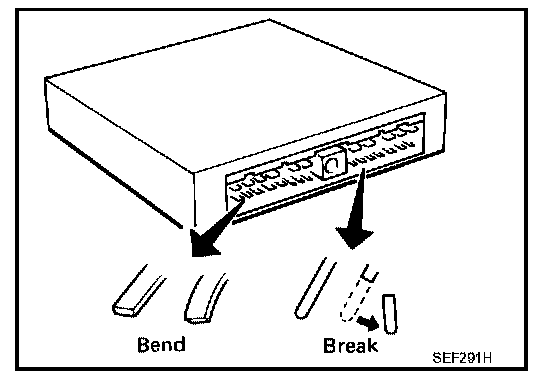 Bend
Break
SEF291H