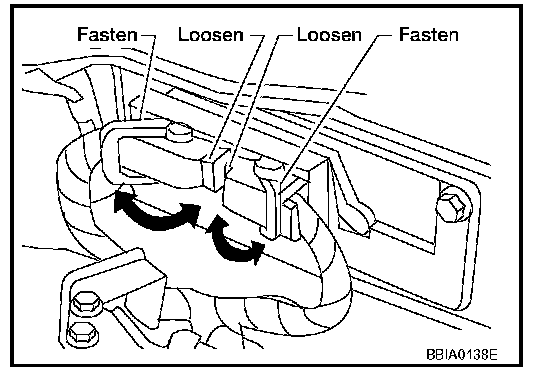 Fasten Loosen Loosen Fasten

BBIA0138E