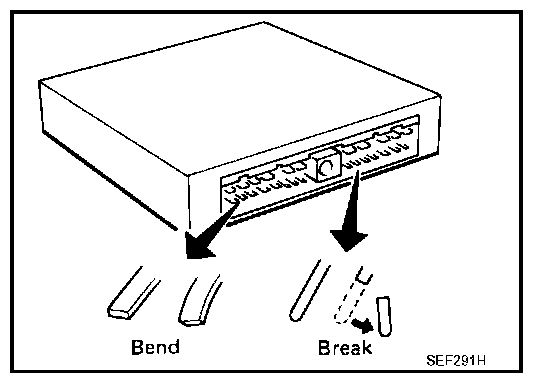 Bend

Break

SEF291H