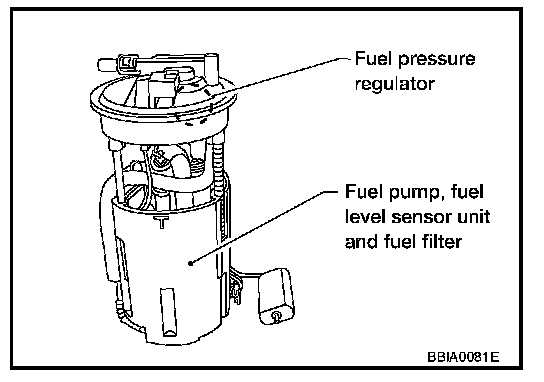 Fuel pressure regulator

Fuel pump, fuel level sensor unit and fuel filter

BBIA0081E