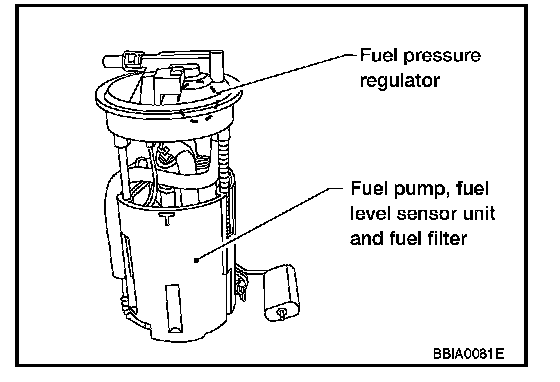 Fuel pressure regulator

Fuel pump, fuel level sensor unit and fuel filter

BBIA0081E