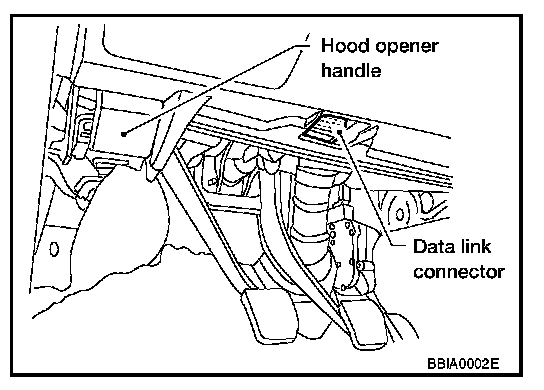 Hood opener handle

Data link connector

BBIA0002E