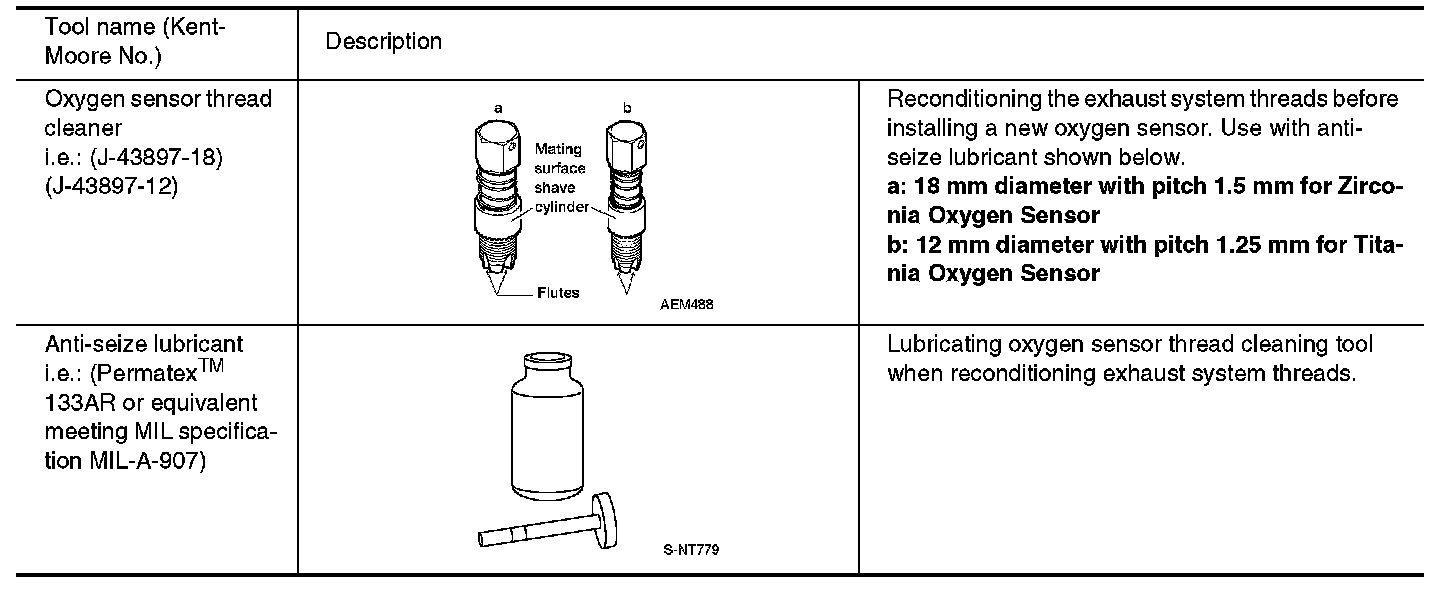 | Tool name (Kent-Moore No.) | Description | |
|---|---|---|
| Oxygen sensor thread cleaner i.e.: (J-43897-18) (J-43897-12) | a b Mating surface shave cylinder Flutes AEM488 | Reconditioning the exhaust system threads before installing a new oxygen sensor. Use with anti-seize lubricant shown below. **a: 18 mm diameter with pitch 1.5 mm for Zirconia Oxygen Sensor** **b: 12 mm diameter with pitch 1.25 mm for Titania Oxygen Sensor** |
| Anti-seize lubricant i.e.: (Permatex$^{TM}$ 133AR or equivalent meeting MIL specification MIL-A-907) | S-NT779 | Lubricating oxygen sensor thread cleaning tool when reconditioning exhaust system threads. |