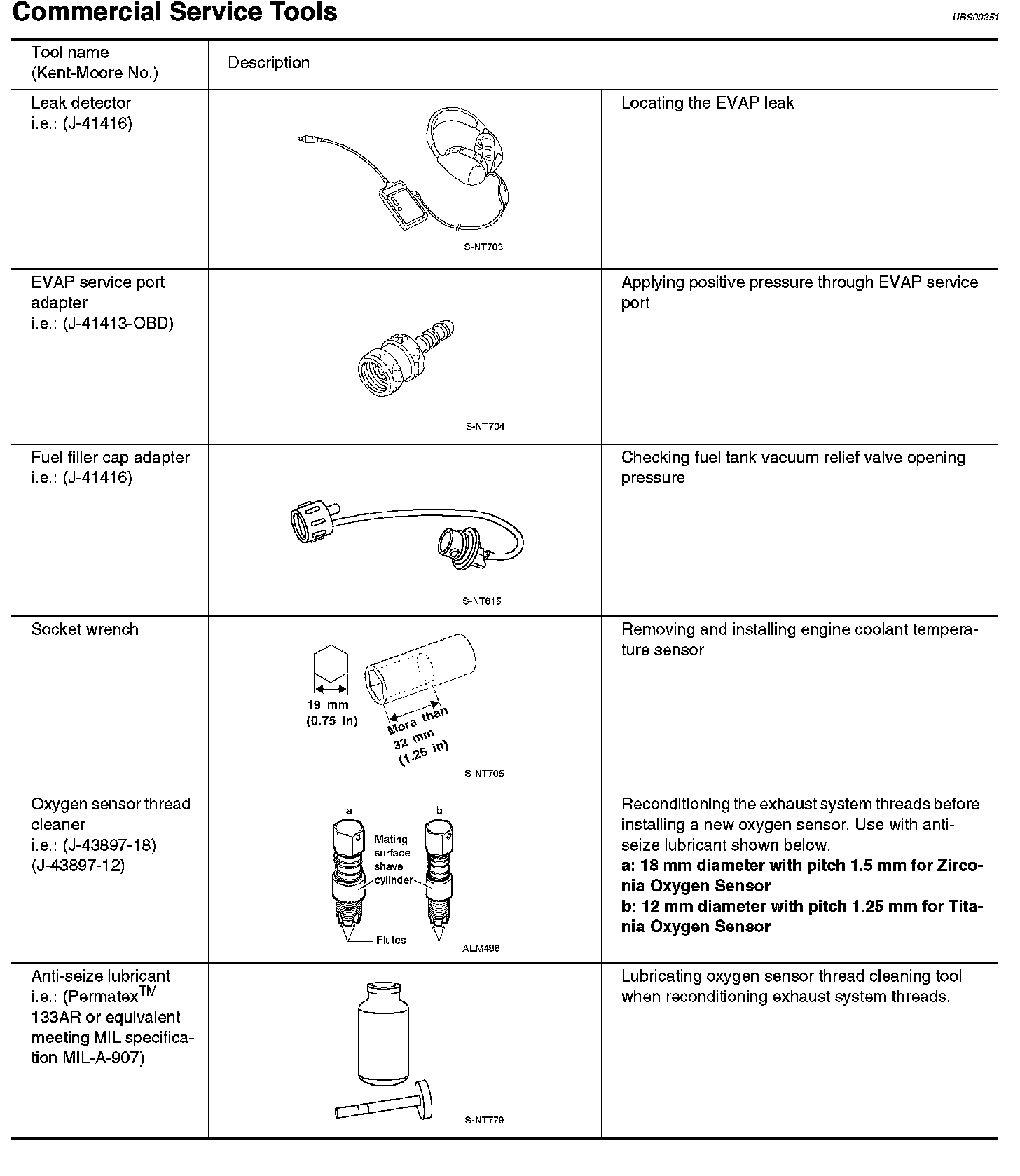 Commercial Service Tools

UBS00351

| Tool name (Kent-Moore No.) | Description | |
|---|---|---|
| Leak detector i.e.: (J-41416) | S-NT703 | Locating the EVAP leak |
| EVAP service port adapter i.e.: (J-41413-OBD) | S-NT704 | Applying positive pressure through EVAP service port |
| Fuel filler cap adapter i.e.: (J-41416) | S-NT815 | Checking fuel tank vacuum relief valve opening pressure |
| Socket wrench | 19 mm (0.75 in) More than 32 mm (1.26 in) S-NT705 | Removing and installing engine coolant temperature sensor |
| Oxygen sensor thread cleaner i.e.: (J-43897-18) (J-43897-12) | a b Mating surface shave cylinder Flutes AEM488 | Reconditioning the exhaust system threads before installing a new oxygen sensor. Use with anti-seize lubricant shown below. **a: 18 mm diameter with pitch 1.5 mm for Zirconia Oxygen Sensor** **b: 12 mm diameter with pitch 1.25 mm for Titania Oxygen Sensor** |
| Anti-seize lubricant i.e.: (Permatex$^{TM}$ 133AR or equivalent meeting MIL specification MIL-A-907) | S-NT779 | Lubricating oxygen sensor thread cleaning tool when reconditioning exhaust system threads. |