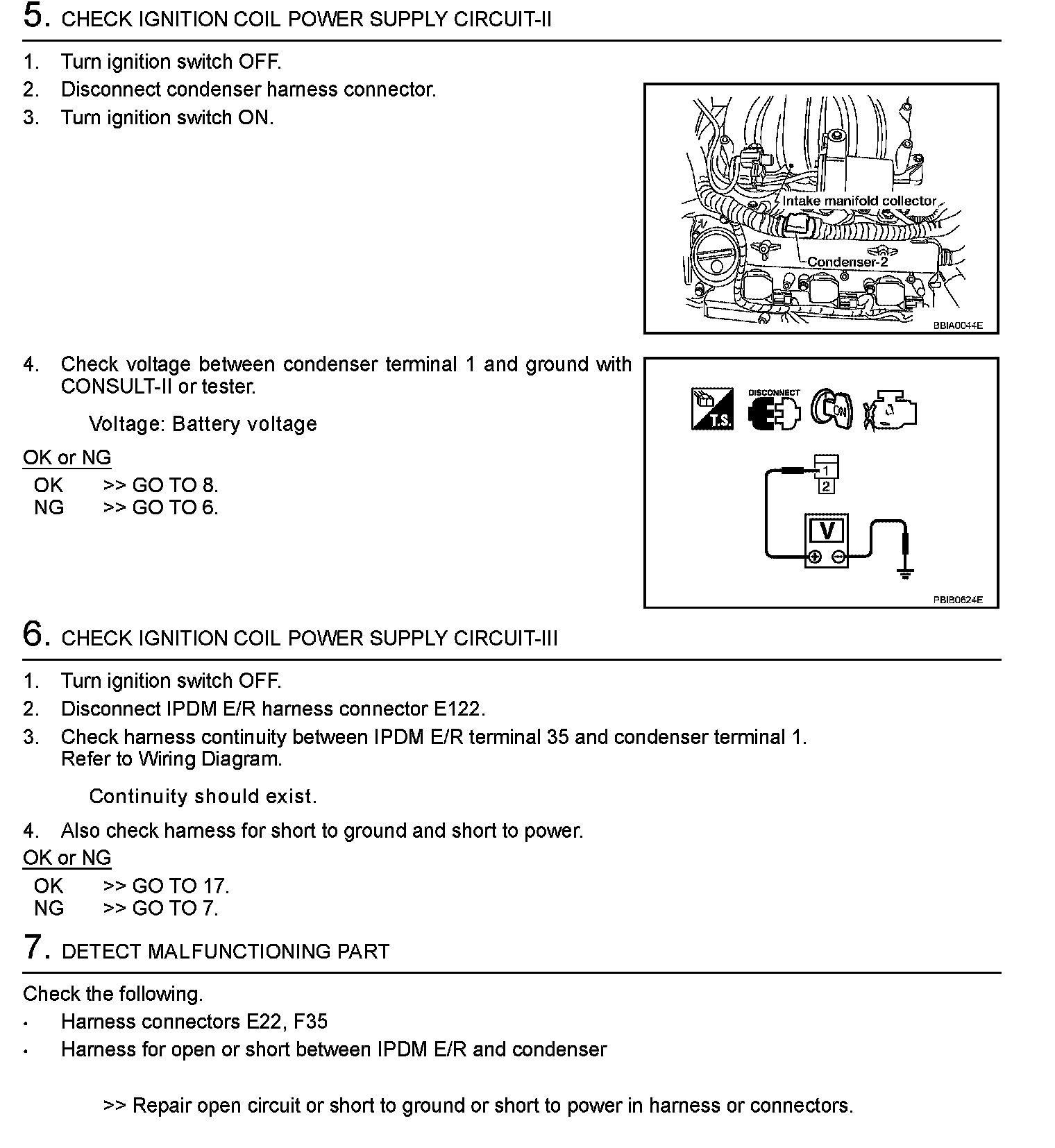 5. CHECK IGNITION COIL POWER SUPPLY CIRCUIT-II

1. Turn ignition switch OFF.
2. Disconnect condenser harness connector.
3. Turn ignition switch ON.

Intake manifold collector
Condenser-2
BBIA0044E

4. Check voltage between condenser terminal 1 and ground with CONSULT-II or tester.

Voltage: Battery voltage

OK or NG
OK >> GO TO 8.
NG >> GO TO 6.

T.S.
DISCONNECT
ON
1
2
V
PBIB0624E

6. CHECK IGNITION COIL POWER SUPPLY CIRCUIT-III

1. Turn ignition switch OFF.
2. Disconnect IPDM E/R harness connector E122.
3. Check harness continuity between IPDM E/R terminal 35 and condenser terminal 1. Refer to Wiring Diagram.

Continuity should exist.

4. Also check harness for short to ground and short to power.
OK or NG
OK >> GO TO 17.
NG >> GO TO 7.

7. DETECT MALFUNCTIONING PART

Check the following.
• Harness connectors E22, F35
• Harness for open or short between IPDM E/R and condenser

>> Repair open circuit or short to ground or short to power in harness or connectors.