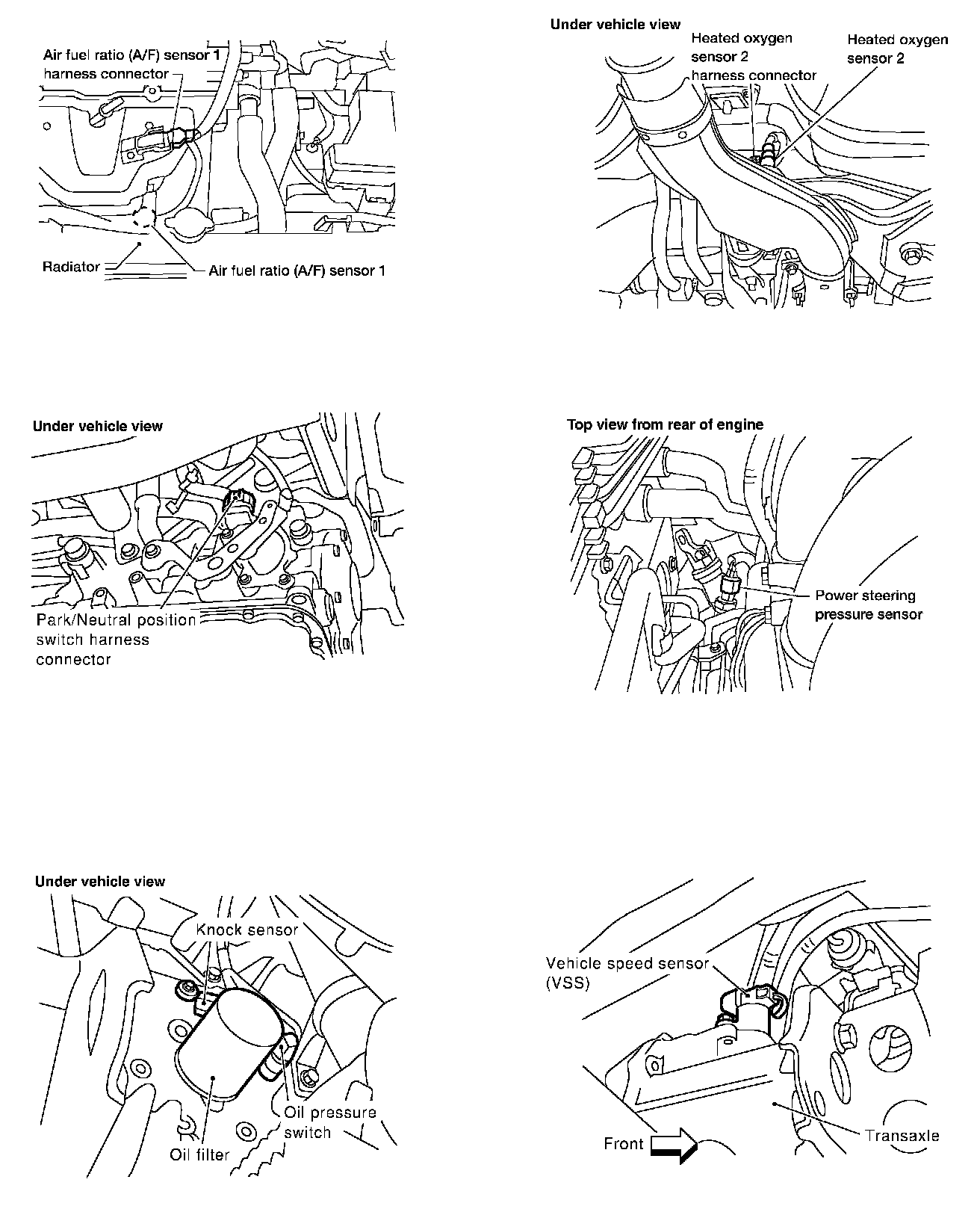 Air fuel ratio (A/F) sensor 1 harness connector

Radiator

Air fuel ratio (A/F) sensor 1

Under vehicle view

Heated oxygen sensor 2 harness connector

Heated oxygen sensor 2

Under vehicle view

Park/Neutral position switch harness connector

Top view from rear of engine

Power steering pressure sensor

Under vehicle view

Knock sensor

Oil pressure switch

Oil filter

Vehicle speed sensor (VSS)

Front

Transaxle