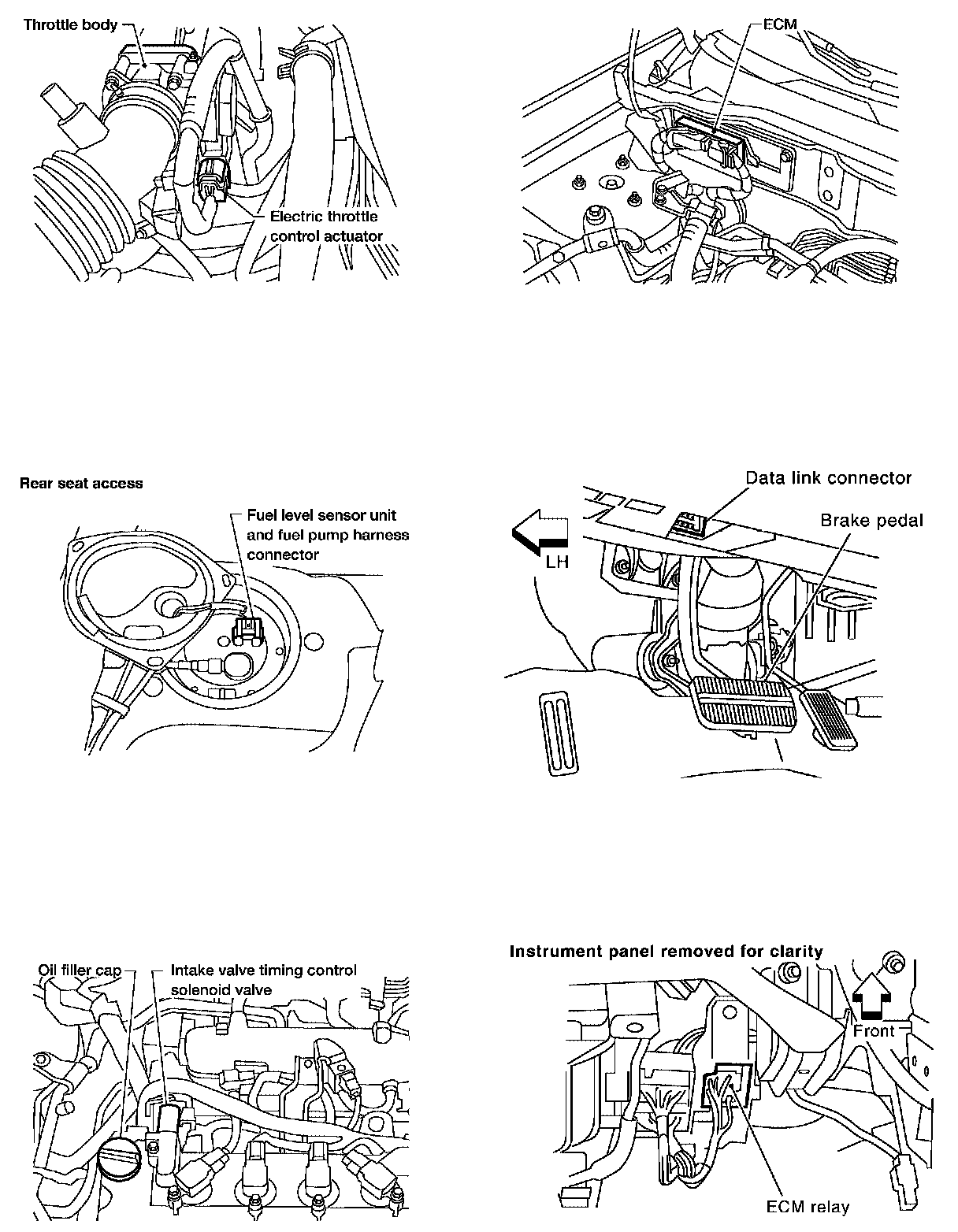 Throttle body

Electric throttle control actuator

ECM

Rear seat access

Fuel level sensor unit and fuel pump harness connector

Data link connector

Brake pedal

LH

Oil filler cap

Intake valve timing control solenoid valve

Instrument panel removed for clarity

Front

ECM relay