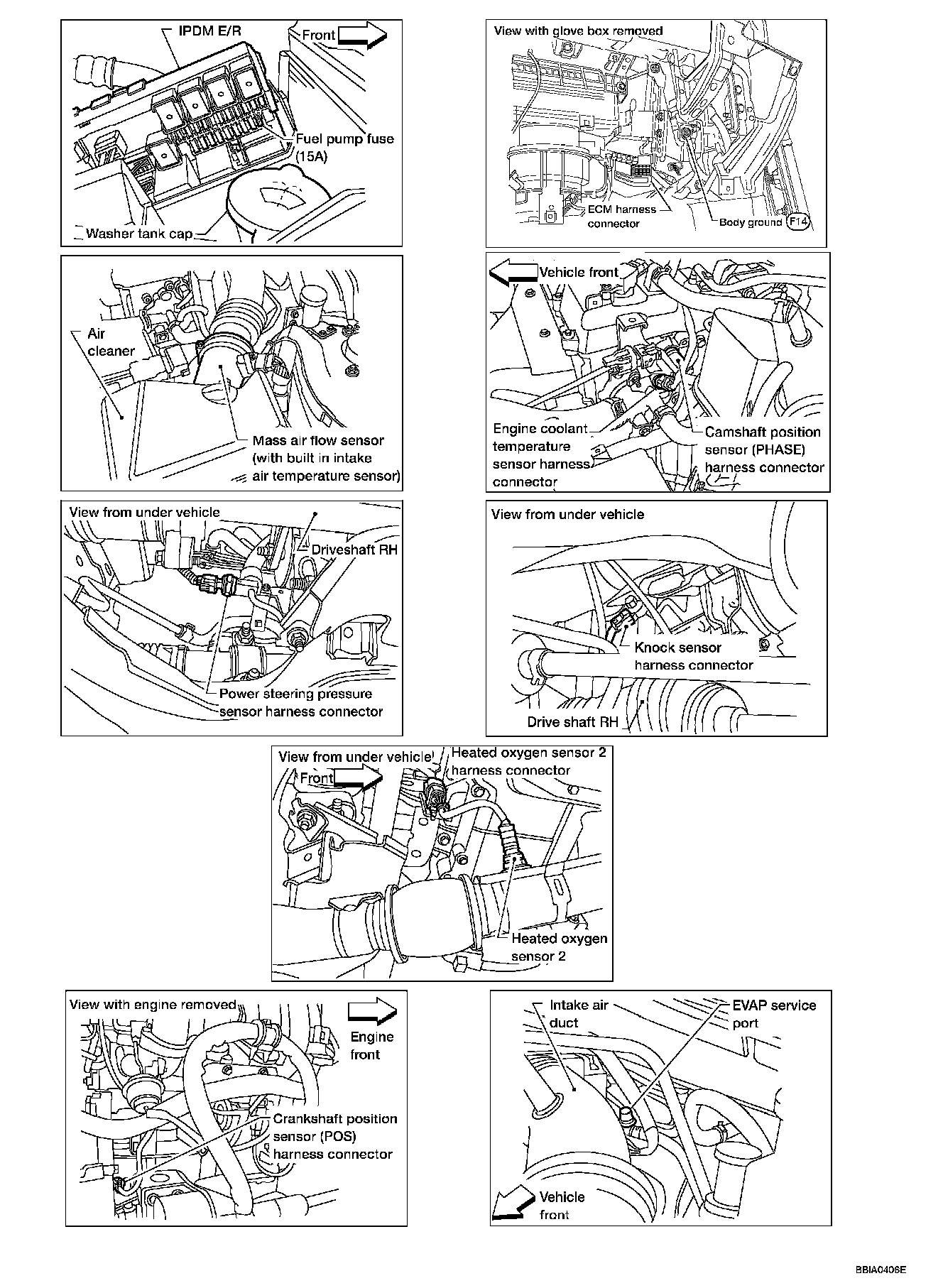 IPDM E/R
Front
Fuel pump fuse (15A)
Washer tank cap

View with glove box removed
ECM harness connector
Body ground F14

Air cleaner
Mass air flow sensor (with built in intake air temperature sensor)

Vehicle front
Engine coolant temperature sensor harness connector
Camshaft position sensor (PHASE) harness connector

View from under vehicle
Driveshaft RH
Power steering pressure sensor harness connector

View from under vehicle
Knock sensor harness connector
Drive shaft RH

View from under vehicle
Front
Heated oxygen sensor 2 harness connector
Heated oxygen sensor 2

View with engine removed
Engine front
Crankshaft position sensor (POS) harness connector

Intake air duct
EVAP service port
Vehicle front

BBIA0406E