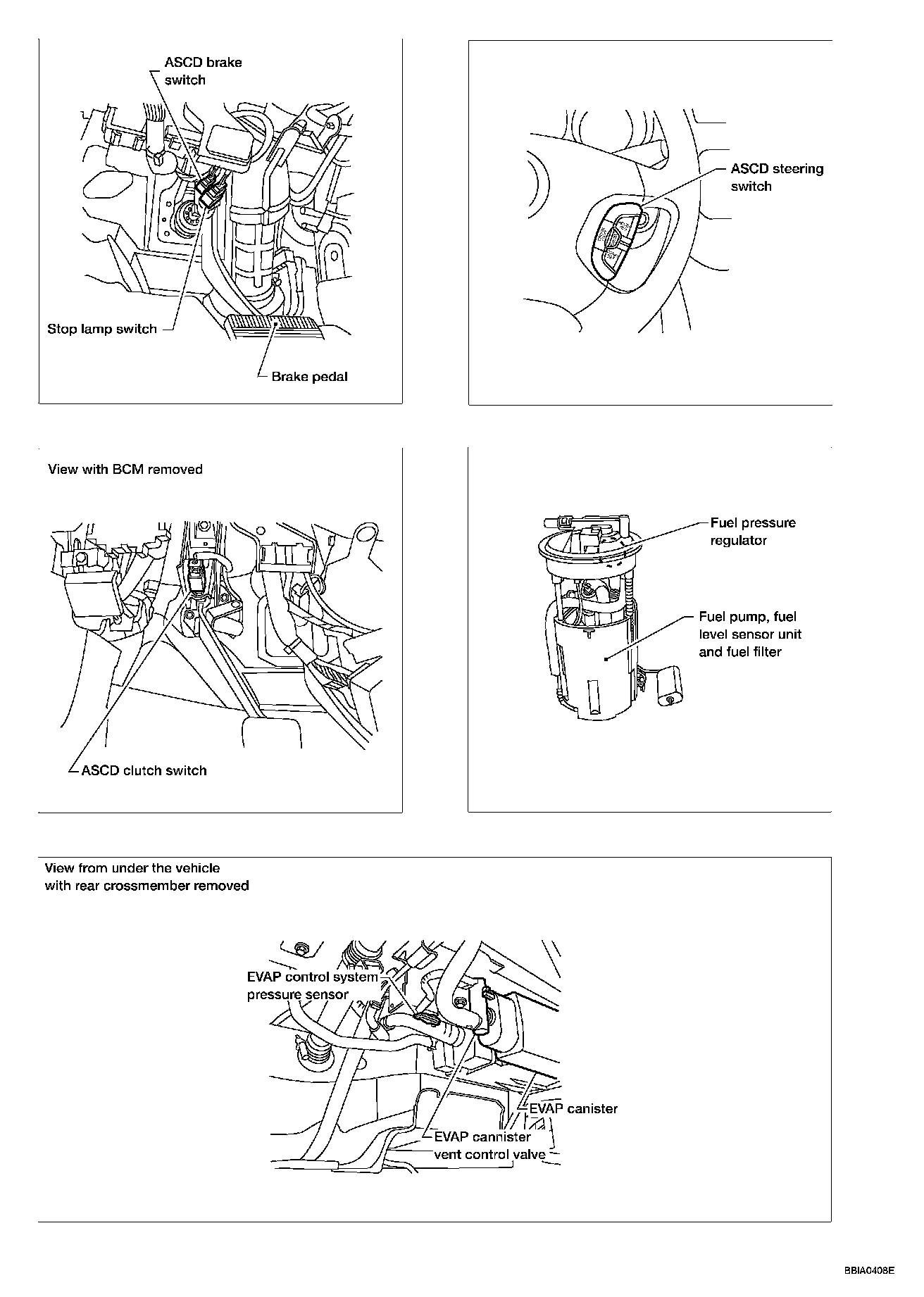 ASCD brake switch

Stop lamp switch

Brake pedal

ASCD steering switch

View with BCM removed

ASCD clutch switch

Fuel pressure regulator

Fuel pump, fuel level sensor unit and fuel filter

View from under the vehicle with rear crossmember removed

EVAP control system pressure sensor

EVAP canister

EVAP cannister vent control valve

BBIA0408E