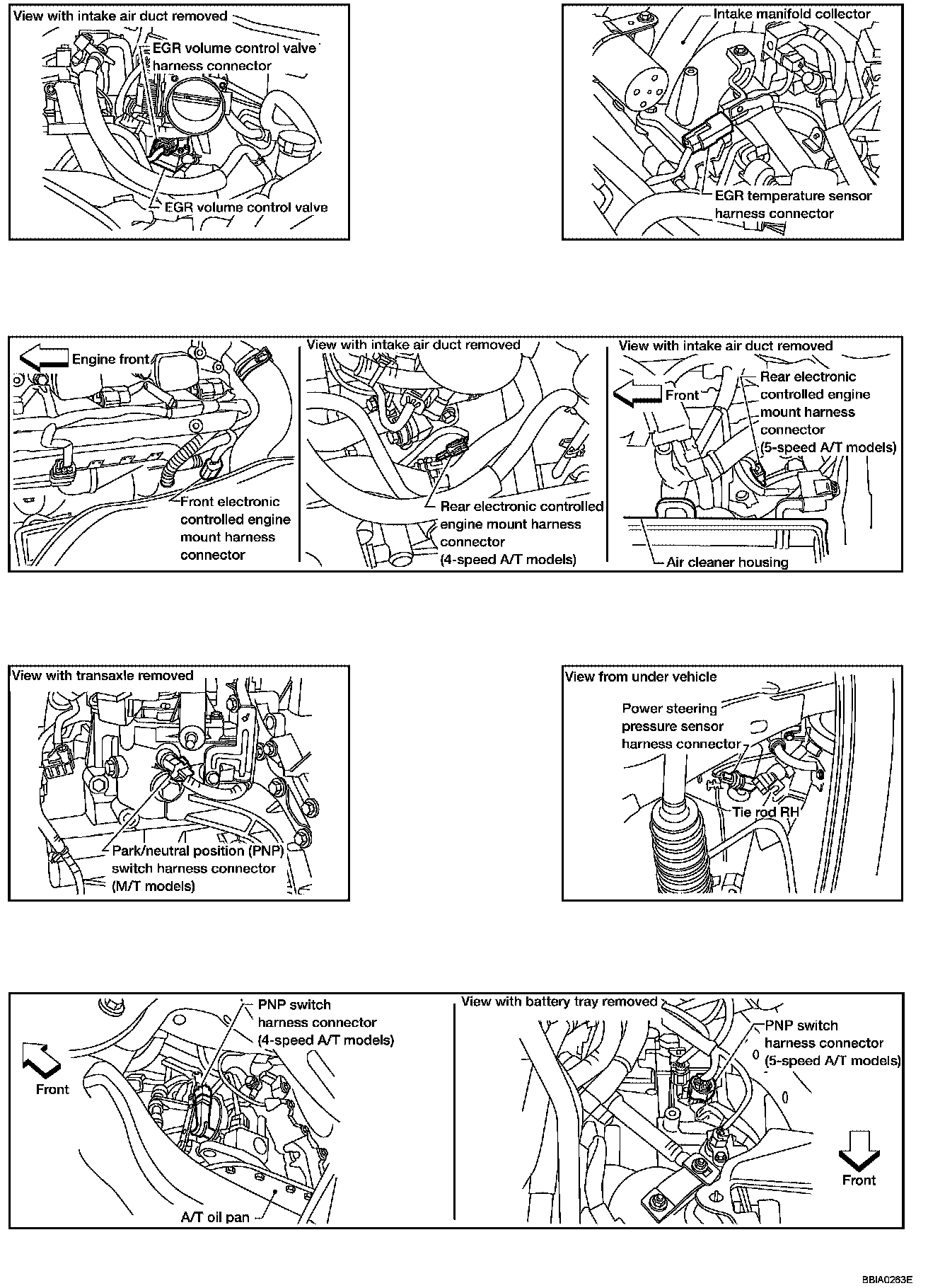 View with intake air duct removed

EGR volume control valve harness connector

EGR volume control valve

Intake manifold collector

EGR temperature sensor harness connector

Engine front

Front electronic controlled engine mount harness connector

View with intake air duct removed

Rear electronic controlled engine mount harness connector (4-speed A/T models)

View with intake air duct removed

Front

Rear electronic controlled engine mount harness connector (5-speed A/T models)

Air cleaner housing

View with transaxle removed

Park/neutral position (PNP) switch harness connector (M/T models)

View from under vehicle

Power steering pressure sensor harness connector

Tie rod RH

PNP switch harness connector (4-speed A/T models)

Front

A/T oil pan

View with battery tray removed

PNP switch harness connector (5-speed A/T models)

Front

BBIA0263E