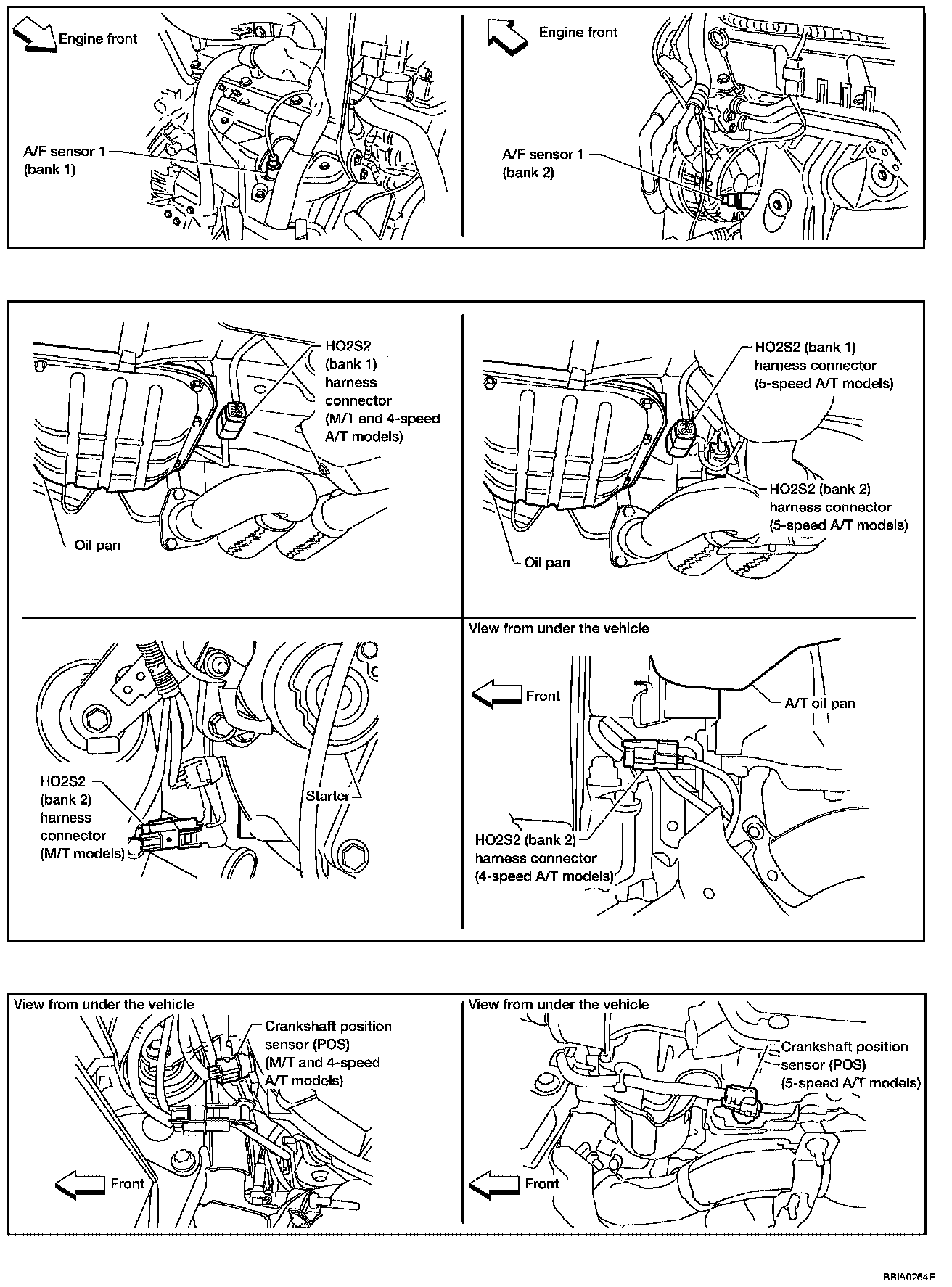 Engine front

A/F sensor 1 (bank 1)

Engine front

A/F sensor 1 (bank 2)

HO2S2 (bank 1) harness connector (M/T and 4-speed A/T models)

Oil pan

HO2S2 (bank 1) harness connector (5-speed A/T models)

HO2S2 (bank 2) harness connector (5-speed A/T models)

Oil pan

HO2S2 (bank 2) harness connector (M/T models)

Starter

View from under the vehicle

Front

A/T oil pan

HO2S2 (bank 2) harness connector (4-speed A/T models)

View from under the vehicle

Crankshaft position sensor (POS) (M/T and 4-speed A/T models)

Front

View from under the vehicle

Crankshaft position sensor (POS) (5-speed A/T models)

Front

BBIA0264E