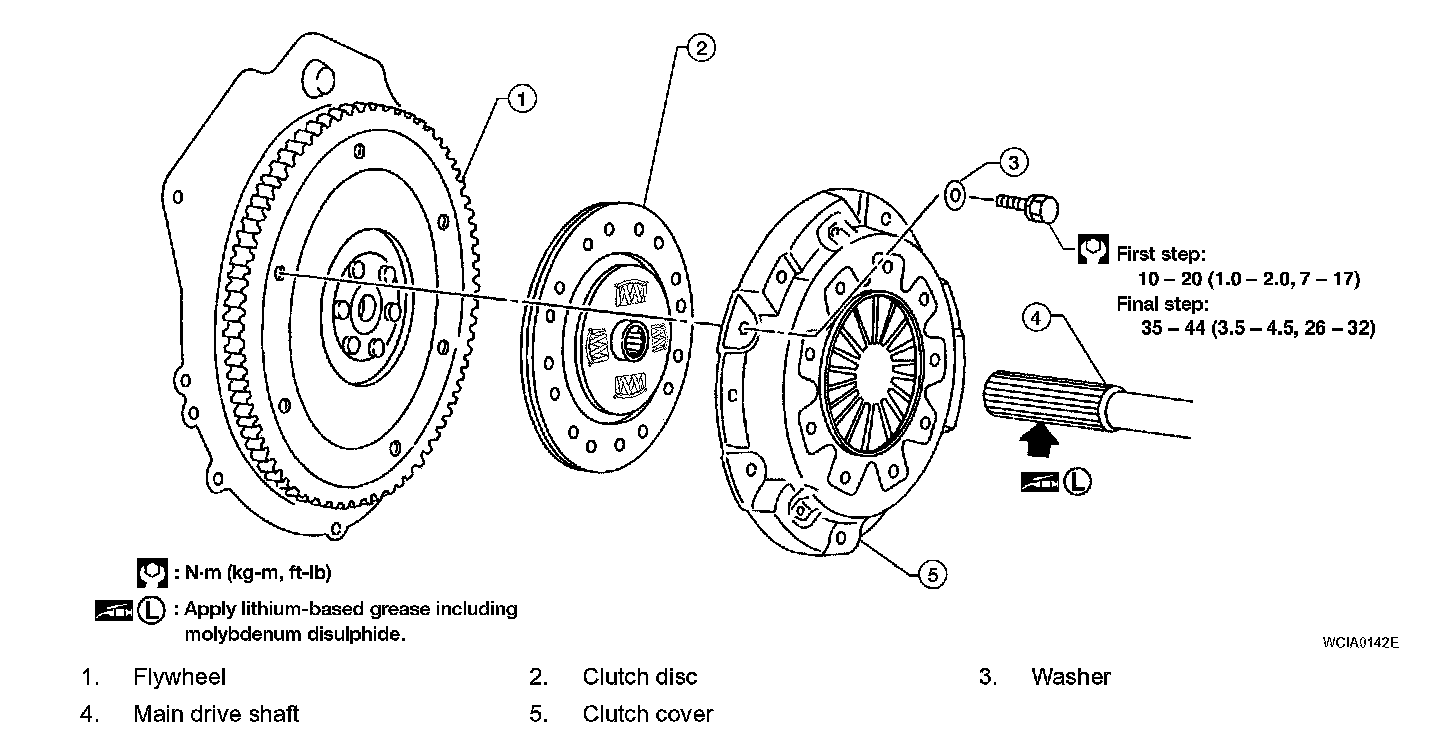 1

2

3

First step:
10 – 20 (1.0 – 2.0, 7 – 17)
Final step:
35 – 44 (3.5 – 4.5, 26 – 32)

4

L

5

: N·m (kg-m, ft-lb)

L : Apply lithium-based grease including molybdenum disulphide.

WCIA0142E

1. Flywheel
2. Clutch disc
3. Washer
4. Main drive shaft
5. Clutch cover