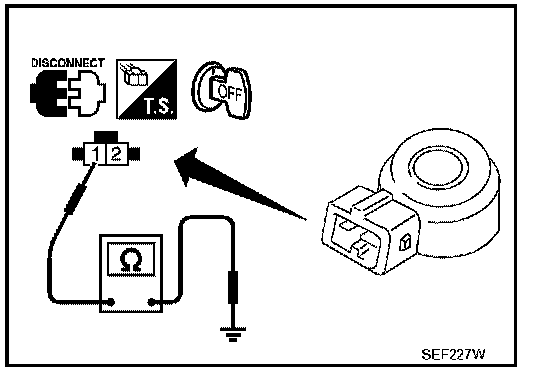 DISCONNECT

T.S.

OFF

1 2

Ω

SEF227W