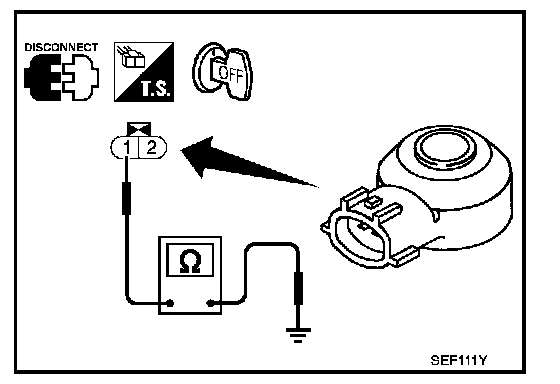 DISCONNECT

T.S.

OFF

1 2

Ω

SEF111Y