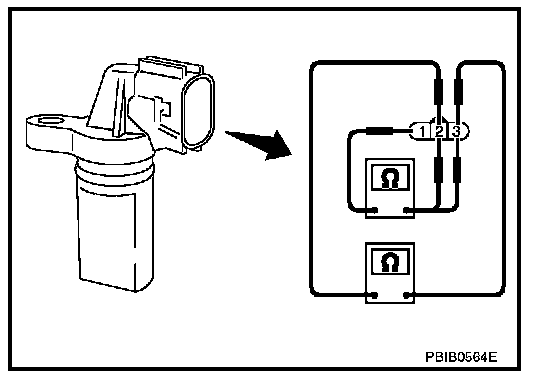 1 2 3

Ω

Ω

PBIB0564E